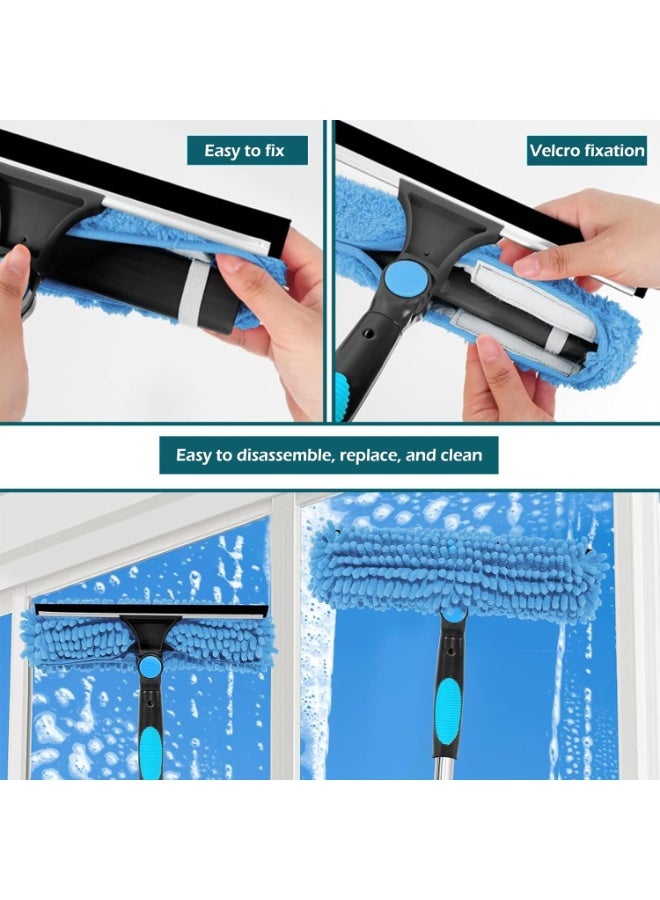 Easy to fix

Velcro fixation

Easy to disassemble, replace, and clean