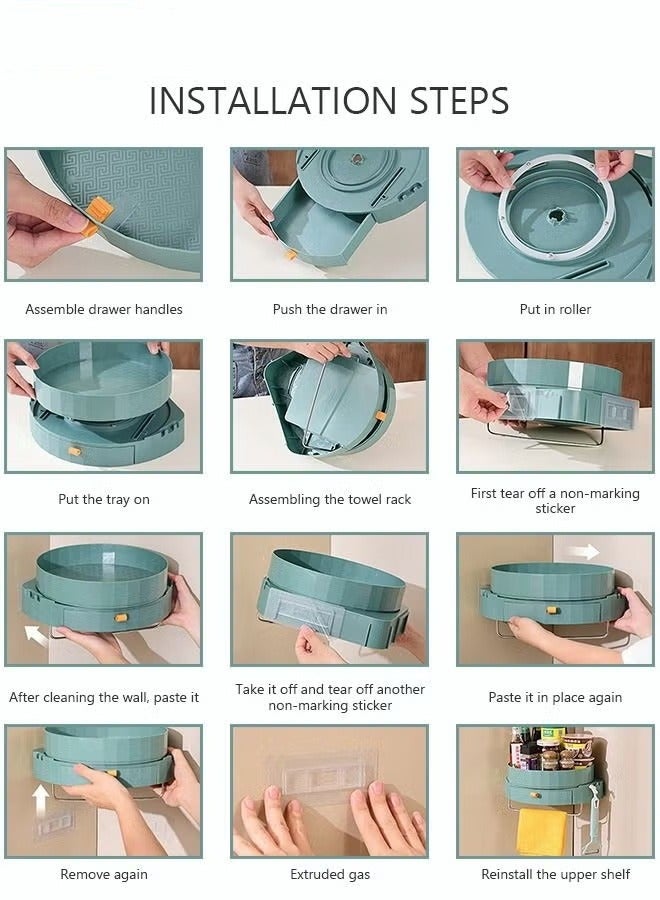 INSTALLATION STEPS

Assemble drawer handles

Push the drawer in

Put in roller

Put the tray on

Assembling the towel rack

First tear off a non-marking sticker

After cleaning the wall, paste it

Take it off and tear off another non-marking sticker

Paste it in place again

Remove again

Extruded gas

Reinstall the upper shelf