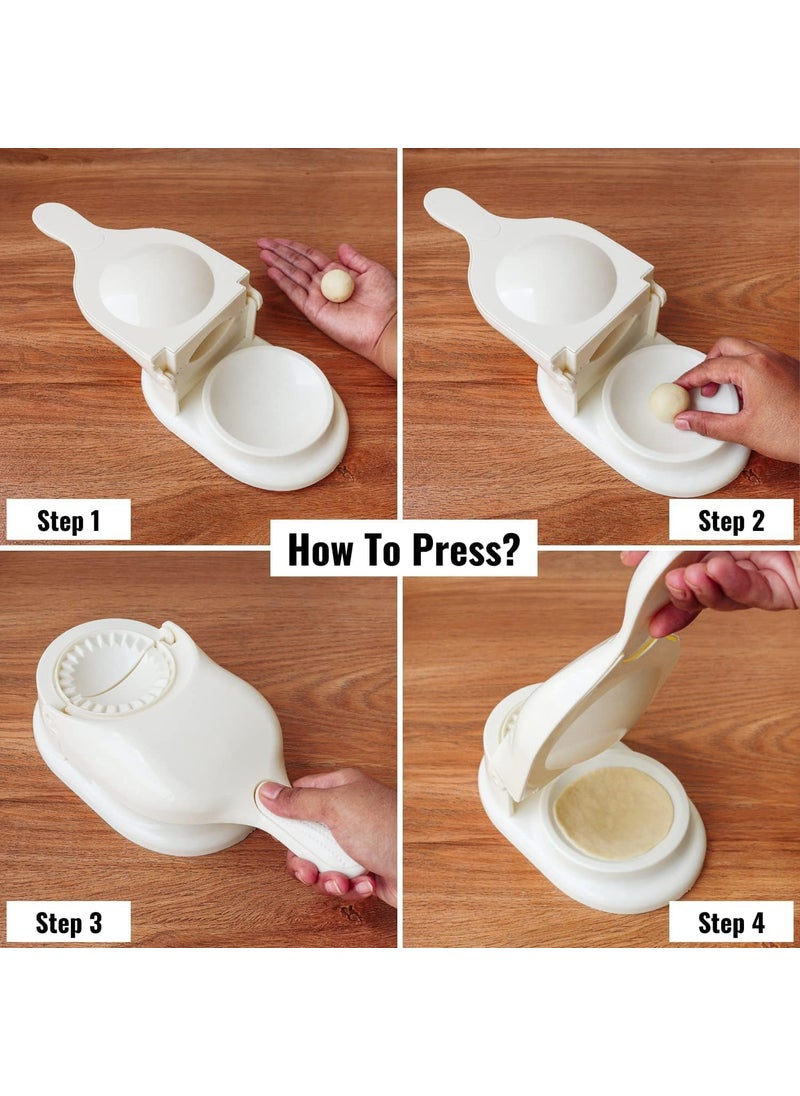 Step 1

Step 2

How To Press?

Step 3

Step 4