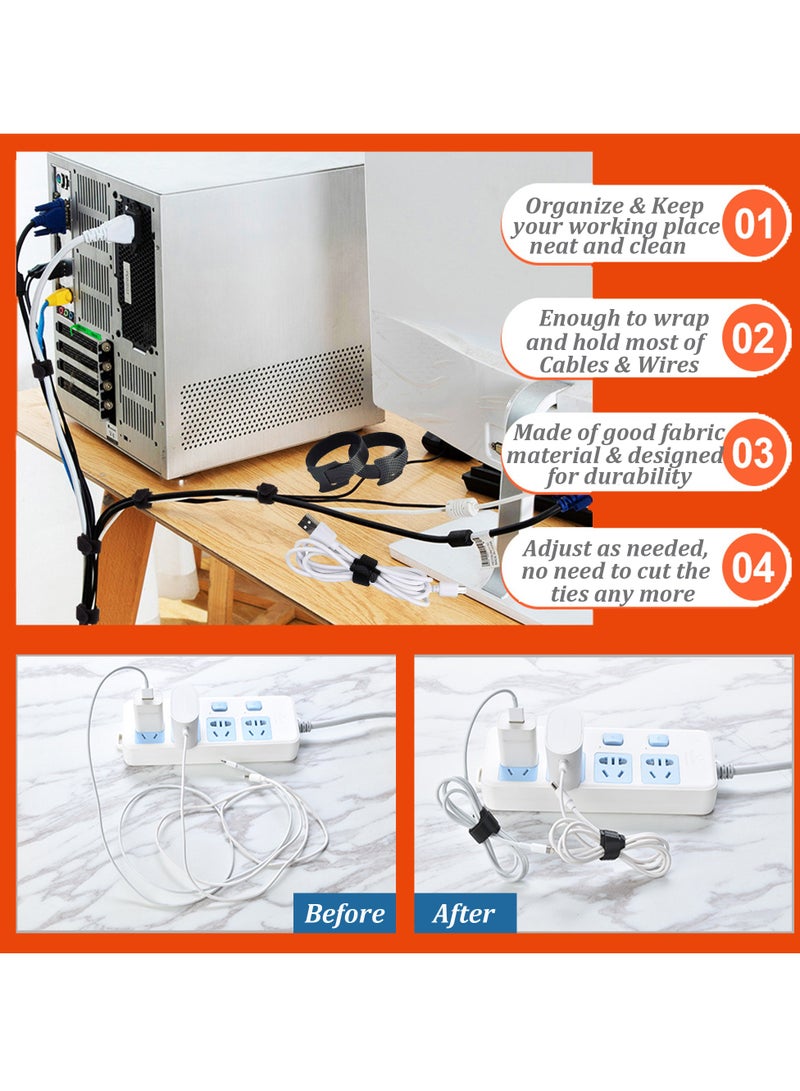 Organize & Keep your working place neat and clean
01

Enough to wrap and hold most of Cables & Wires
02

Made of good fabric material & designed for durability
03

Adjust as needed, no need to cut the ties any more
04

Before

After