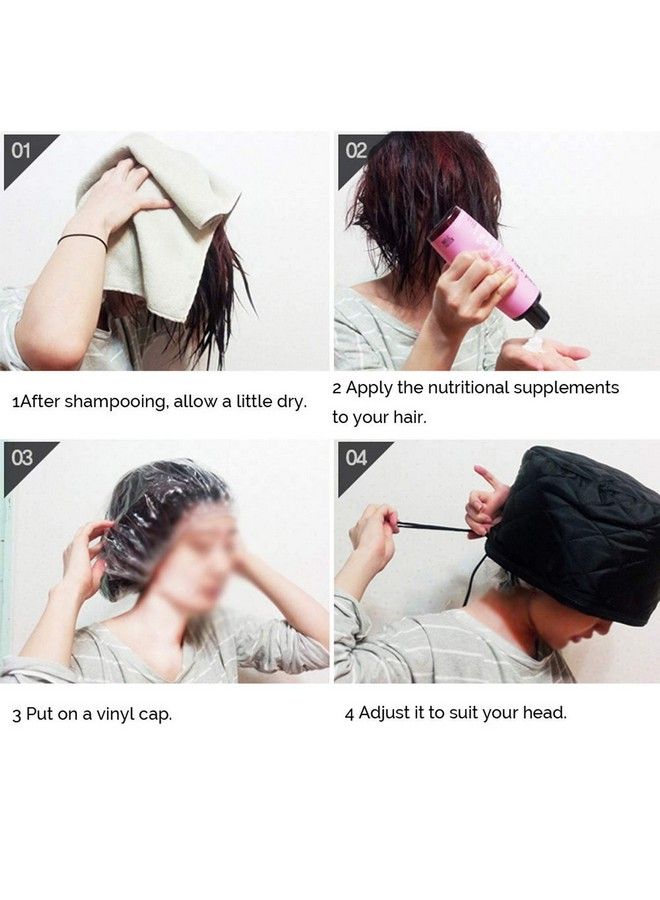 01

1After shampooing, allow a little dry.

02

2 Apply the nutritional supplements to your hair.

03

3 Put on a vinyl cap.

04

4 Adjust it to suit your head.