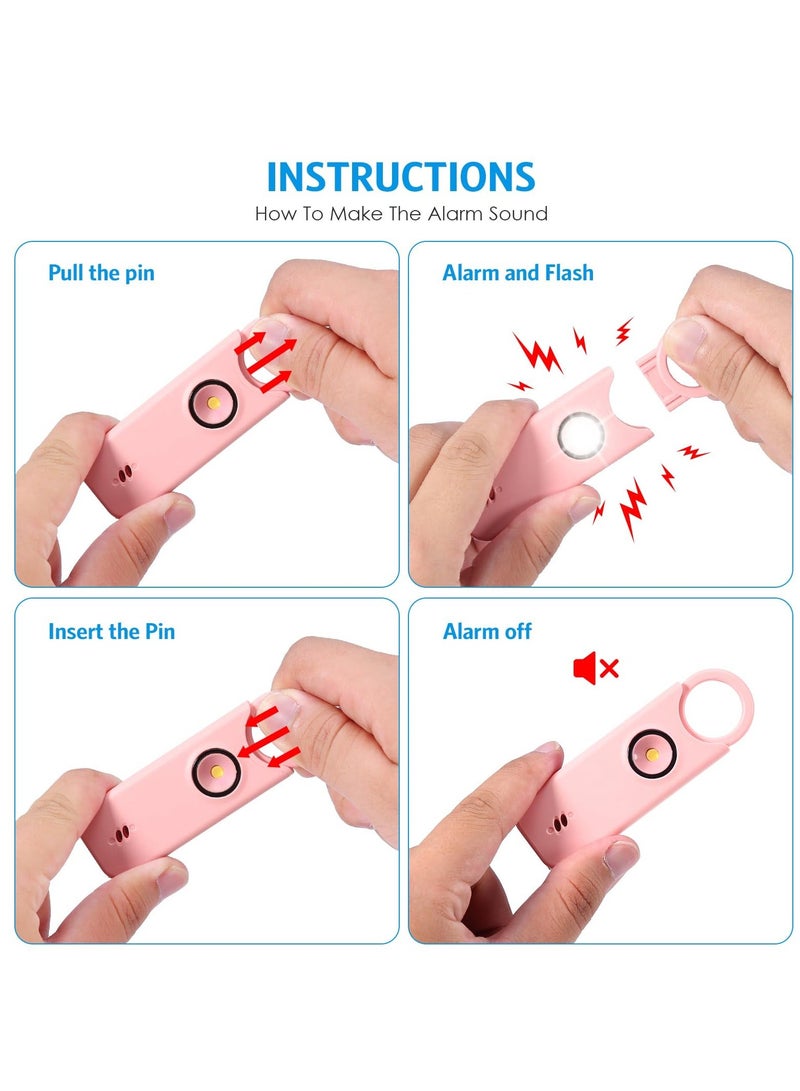 INSTRUCTIONS

How To Make The Alarm Sound

Pull the pin

Alarm and Flash

Insert the Pin

Alarm off