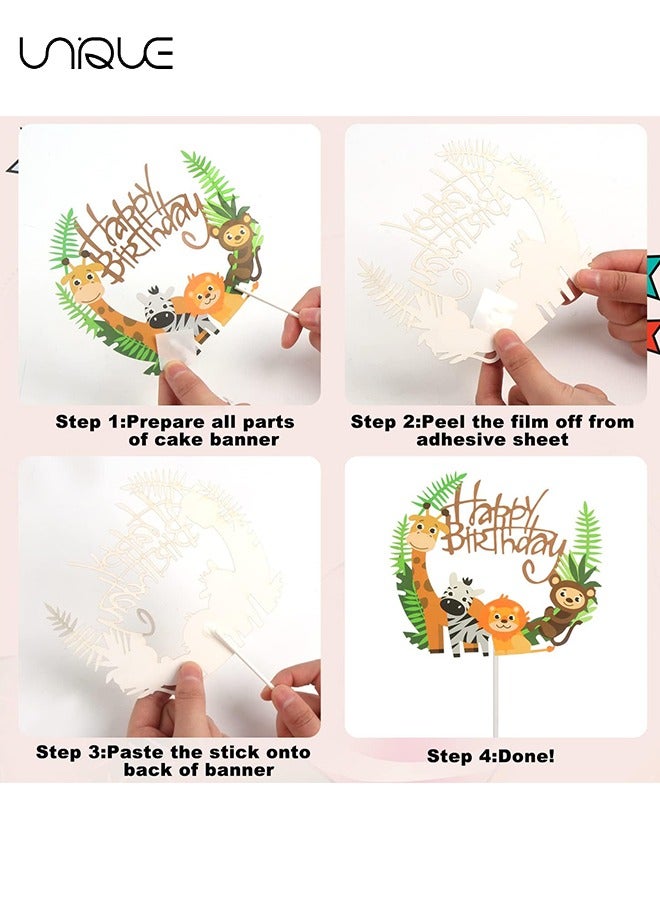 UNIQUE

Happy Birthday

Step 1:Prepare all parts of cake banner

Step 2:Peel the film off from adhesive sheet

Step 3:Paste the stick onto back of banner

Happy Birthday

Step 4:Done!