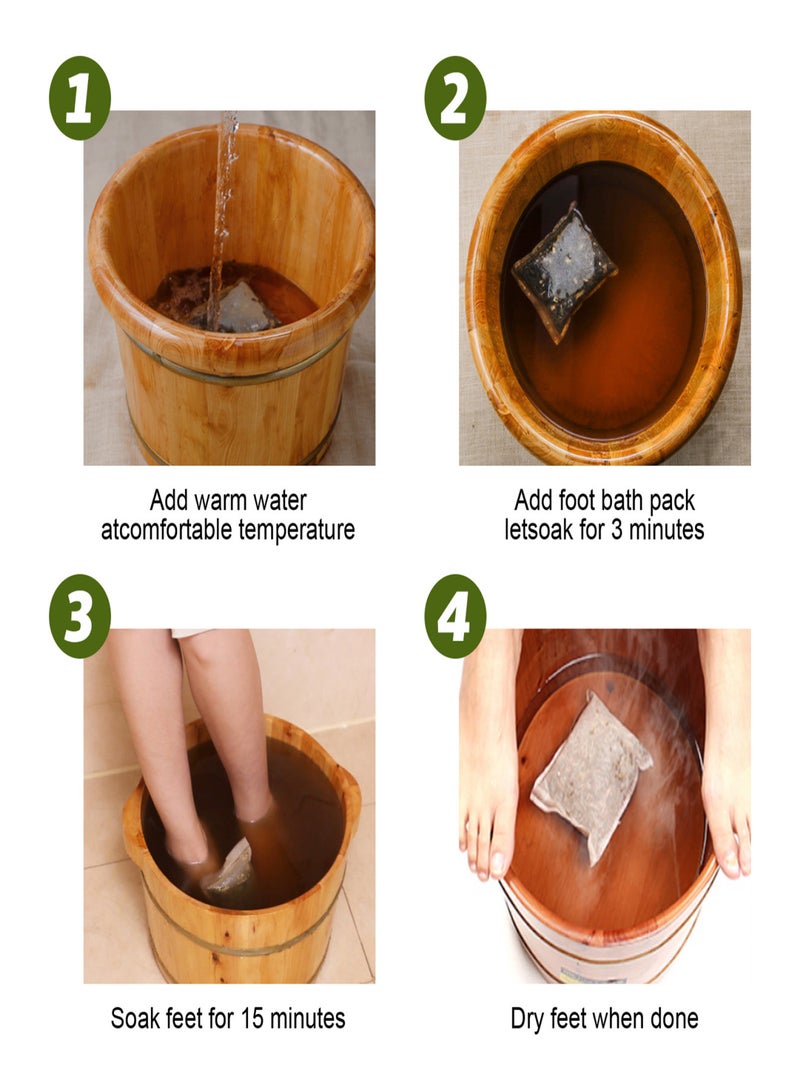 1

Add warm water atcomfortable temperature

2

Add foot bath pack letsoak for 3 minutes

3

Soak feet for 15 minutes

4

Dry feet when done