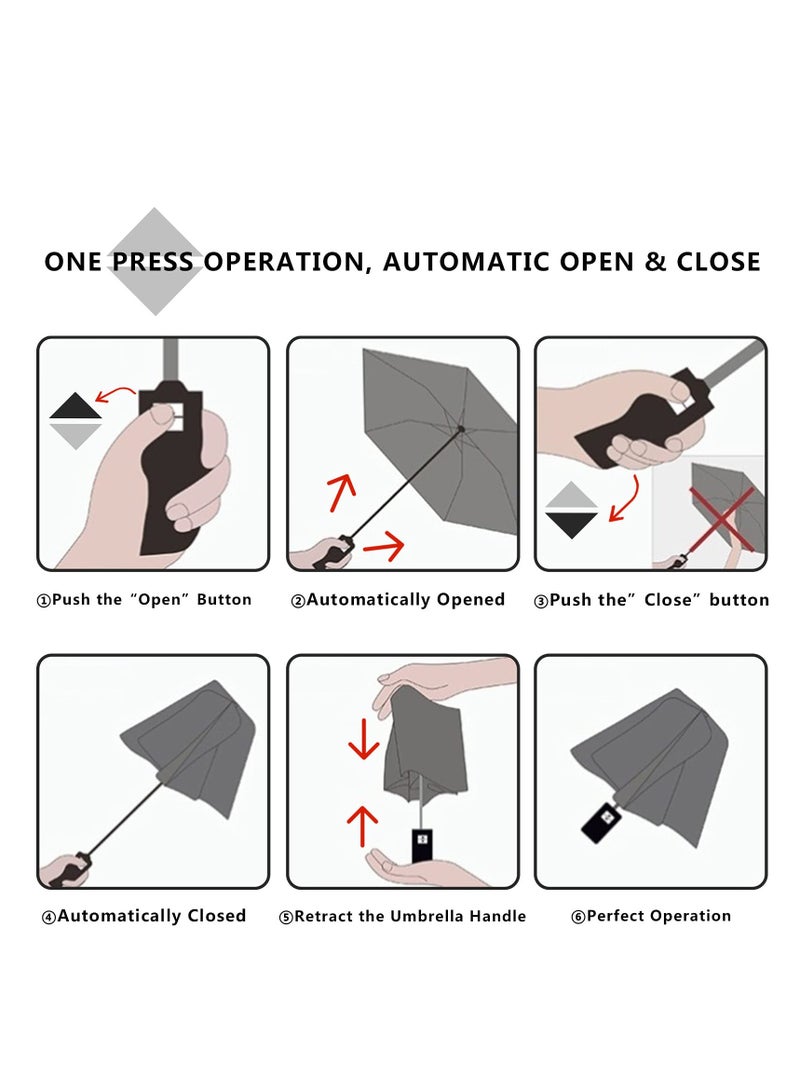 ONE PRESS OPERATION, AUTOMATIC OPEN & CLOSE

①Push the “Open” Button

②Automatically Opened

③Push the” Close” button

④Automatically Closed

⑤Retract the Umbrella Handle

⑥Perfect Operation