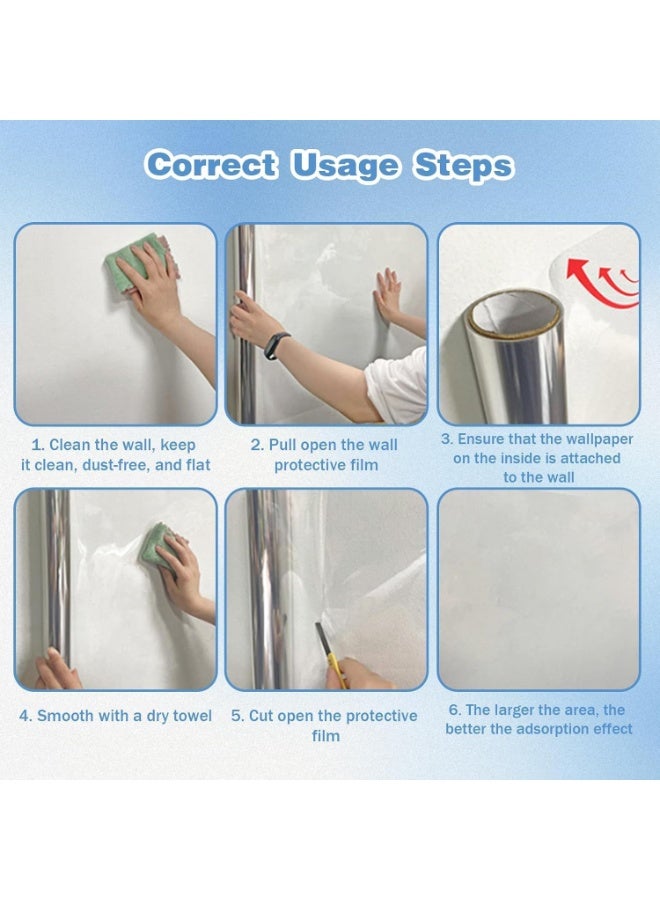 Correct Usage Steps

1. Clean the wall, keep it clean, dust-free, and flat

2. Pull open the wall protective film

3. Ensure that the wallpaper on the inside is attached to the wall

4. Smooth with a dry towel

5. Cut open the protective film

6. The larger the area, the better the adsorption effect