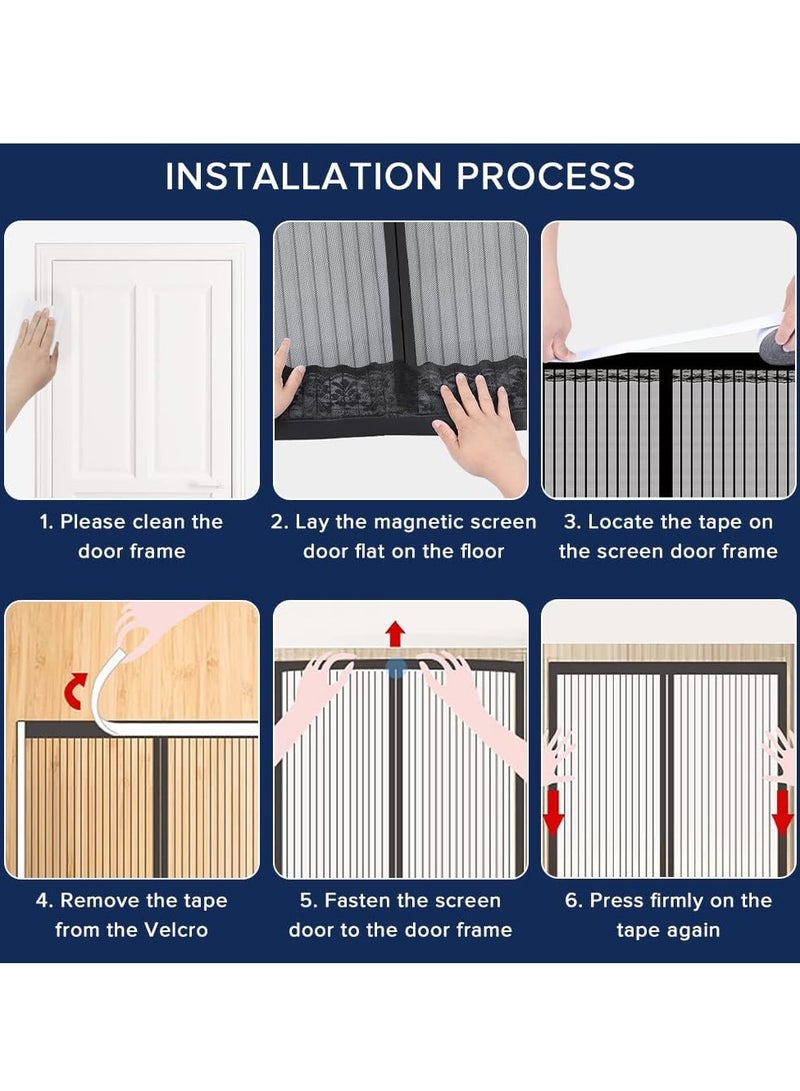 INSTALLATION PROCESS

1. Please clean the door frame

2. Lay the magnetic screen door flat on the floor

3. Locate the tape on the screen door frame

4. Remove the tape from the Velcro

5. Fasten the screen door to the door frame

6. Press firmly on the tape again