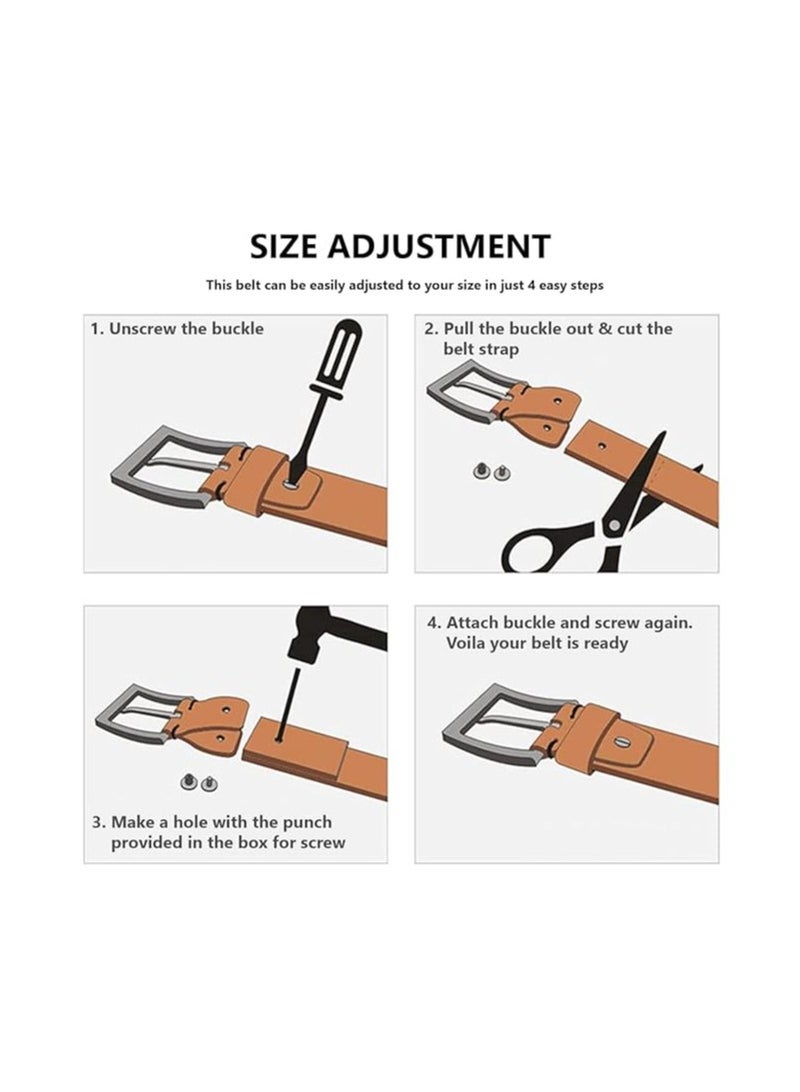 SIZE ADJUSTMENT

This belt can be easily adjusted to your size in just 4 easy steps

1. Unscrew the buckle

2. Pull the buckle out & cut the belt strap

3. Make a hole with the punch provided in the box for screw

4. Attach buckle and screw again. Voila your belt is ready