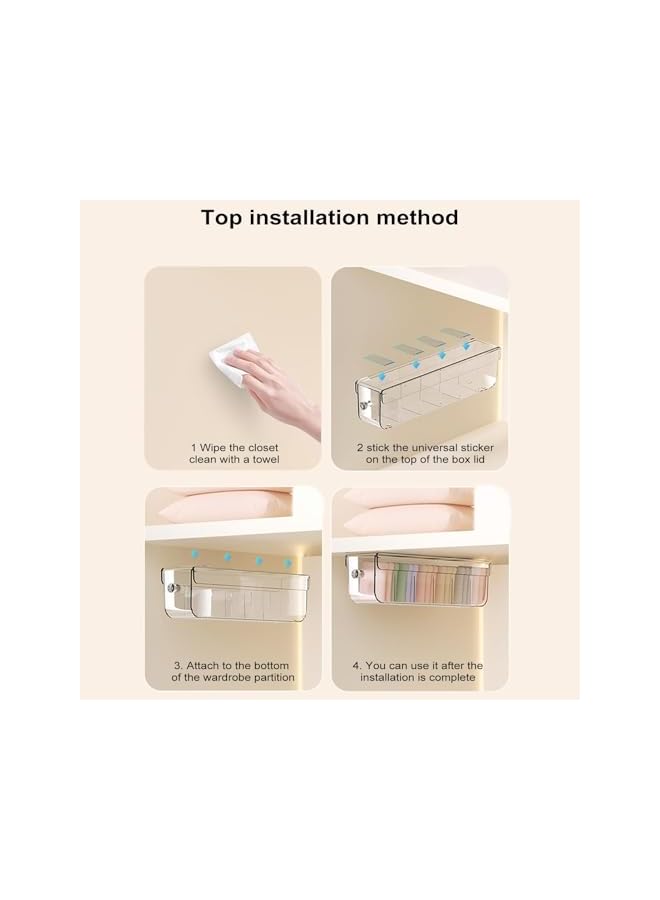 Top installation method

1 Wipe the closet clean with a towel

2 stick the universal sticker on the top of the box lid

3. Attach to the bottom of the wardrobe partition

4. You can use it after the installation is complete