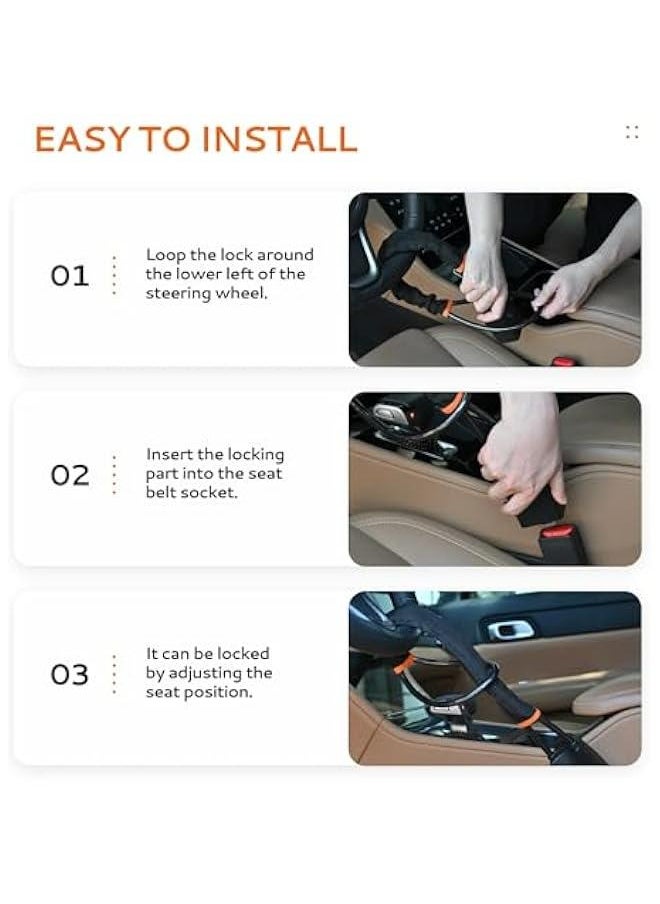 EASY TO INSTALL

01

Loop the lock around the lower left of the steering wheel.

02

Insert the locking part into the seat belt socket.

03

It can be locked by adjusting the seat position.