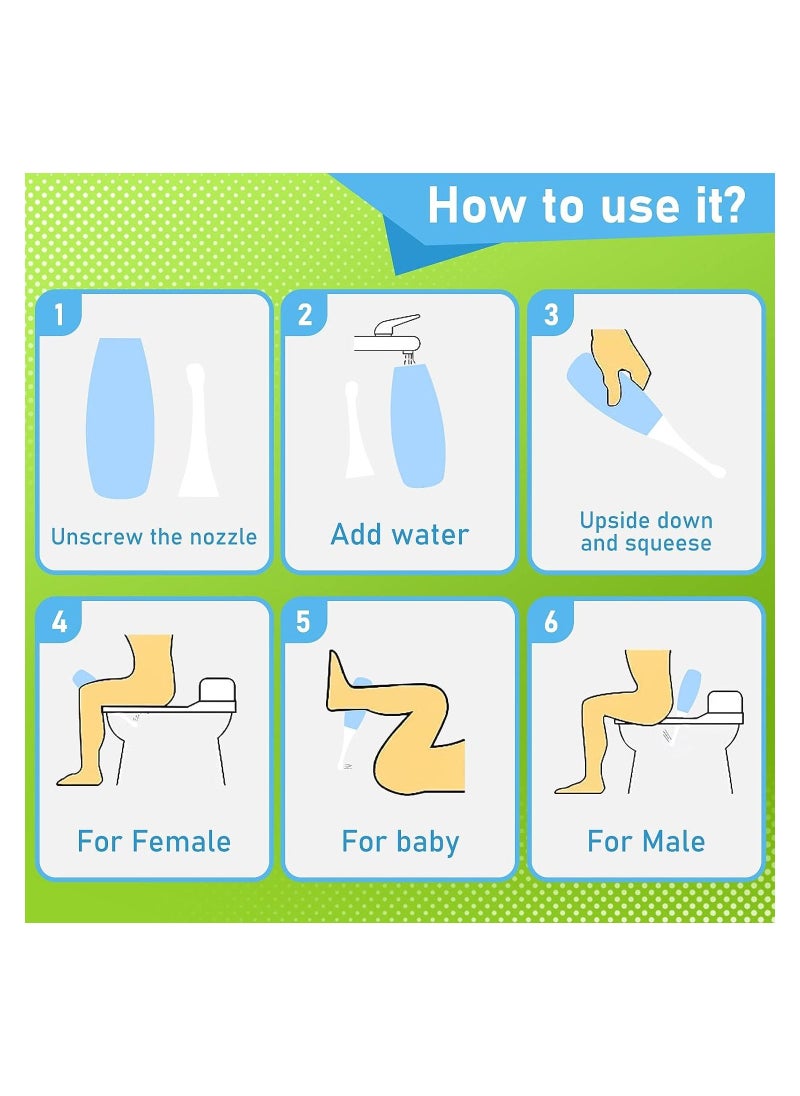 How to use it?

1
Unscrew the nozzle

2
Add water

3
Upside down and squeese

4
For Female

5
For baby

6
For Male