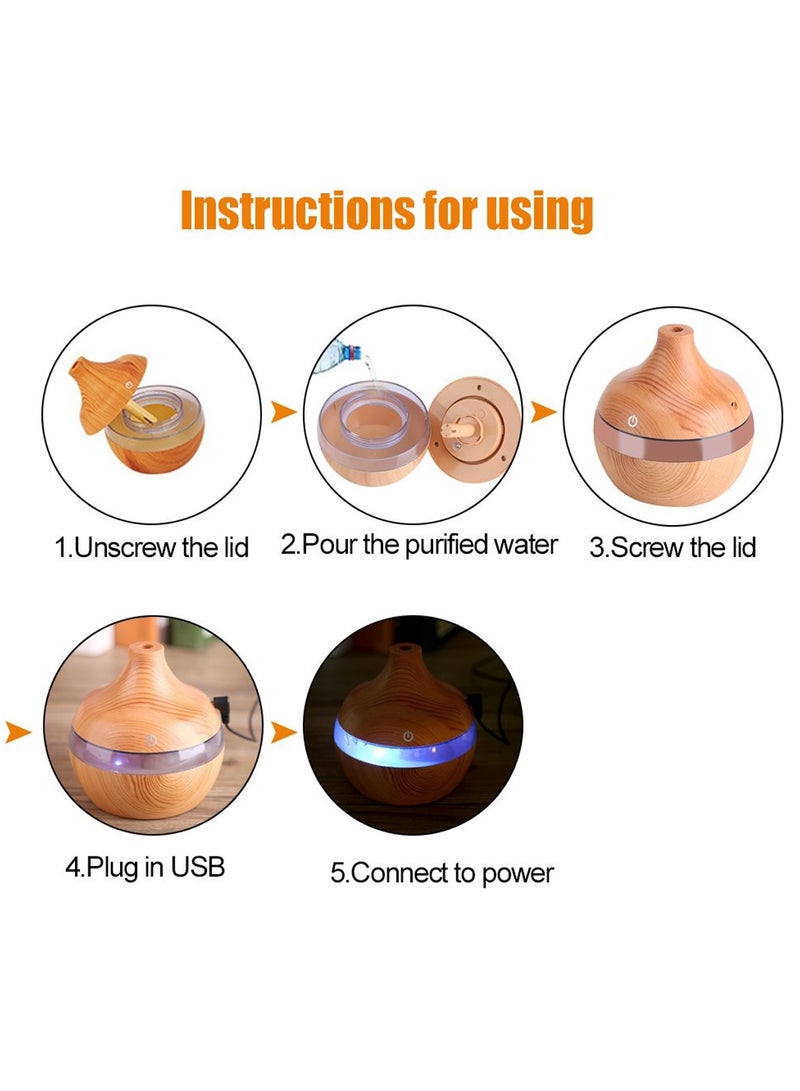 Instructions for using

1.Unscrew the lid

2.Pour the purified water

3.Screw the lid

4.Plug in USB

5.Connect to power