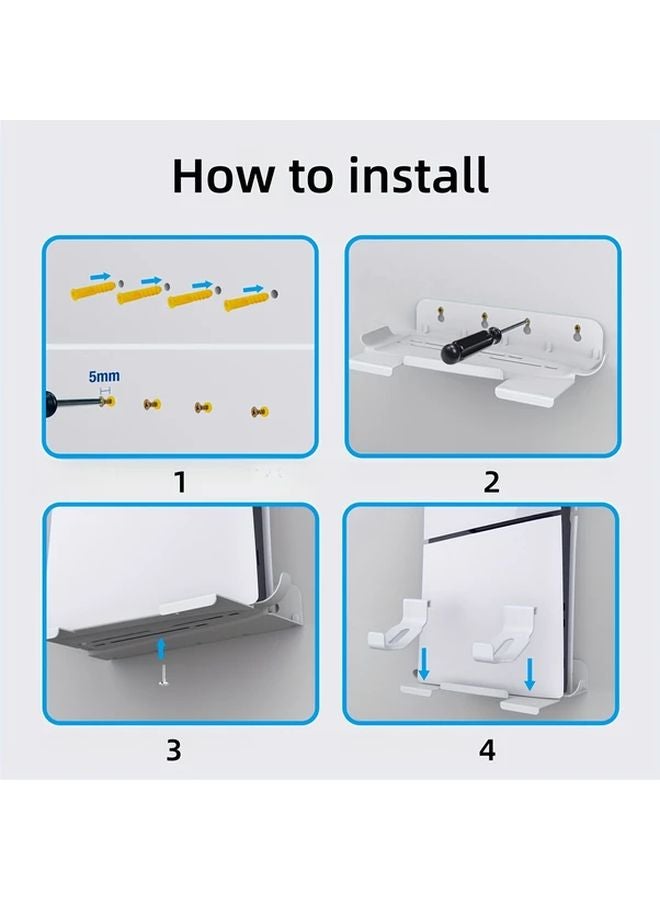 How to install

5mm

1

2

3

4