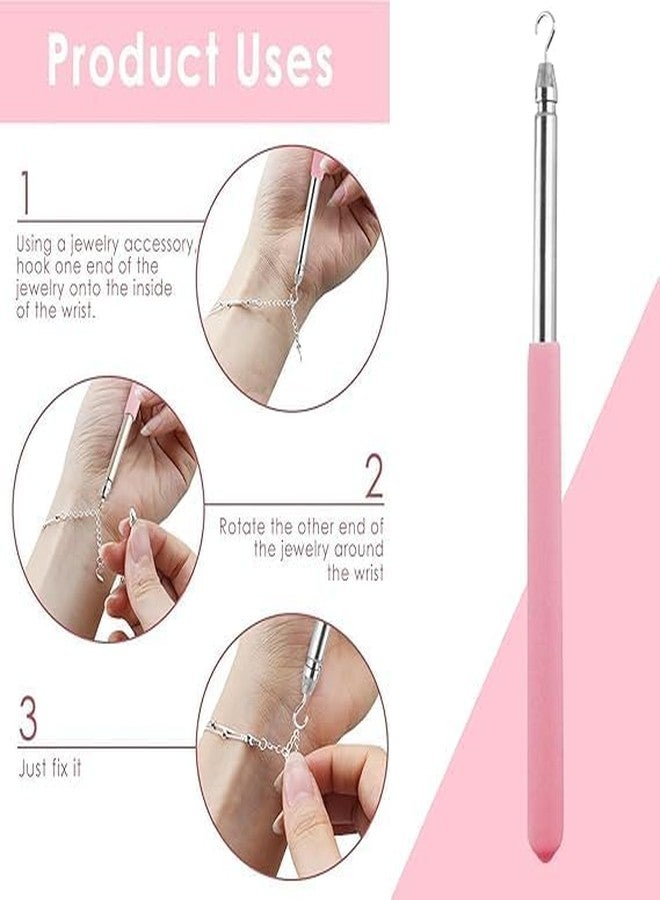 Product Uses

1

Using a jewelry accessory, hook one end of the jewelry onto the inside of the wrist.

2

Rotate the other end of the jewelry around the wrist

3

Just fix it