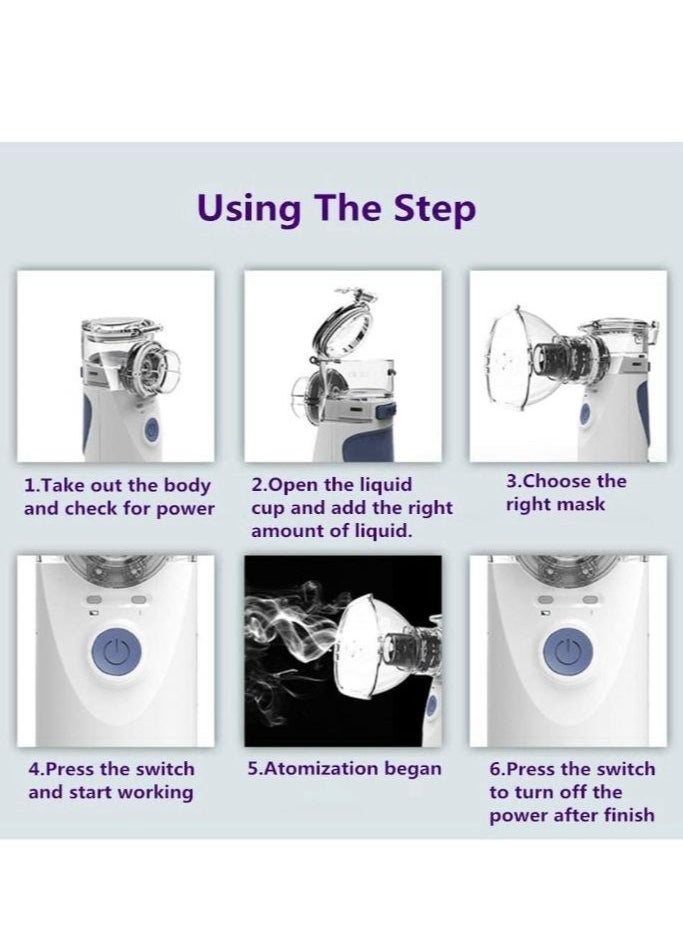 Using The Step

1.Take out the body and check for power

2.Open the liquid cup and add the right amount of liquid.

3.Choose the right mask

4.Press the switch and start working

5.Atomization began

6.Press the switch to turn off the power after finish