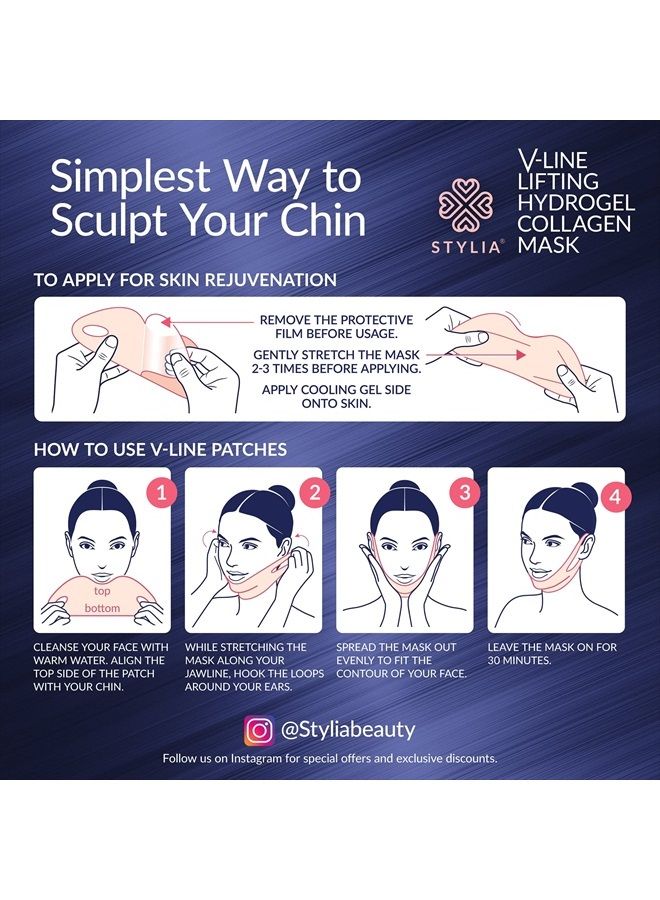 Simplest Way to Sculpt Your Chin

STYLIA®

V-LINE LIFTING HYDROGEL COLLAGEN MASK

TO APPLY FOR SKIN REJUVENATION

REMOVE THE PROTECTIVE FILM BEFORE USAGE.

GENTLY STRETCH THE MASK 2-3 TIMES BEFORE APPLYING.

APPLY COOLING GEL SIDE ONTO SKIN.

HOW TO USE V-LINE PATCHES

1

top

bottom

CLEANSE YOUR FACE WITH WARM WATER. ALIGN THE TOP SIDE OF THE PATCH WITH YOUR CHIN.

2

WHILE STRETCHING THE MASK ALONG YOUR JAWLINE, HOOK THE LOOPS AROUND YOUR EARS.

3

SPREAD THE MASK OUT EVENLY TO FIT THE CONTOUR OF YOUR FACE.

4

LEAVE THE MASK ON FOR 30 MINUTES.

@Styliabeauty

Follow us on Instagram for special offers and exclusive discounts.