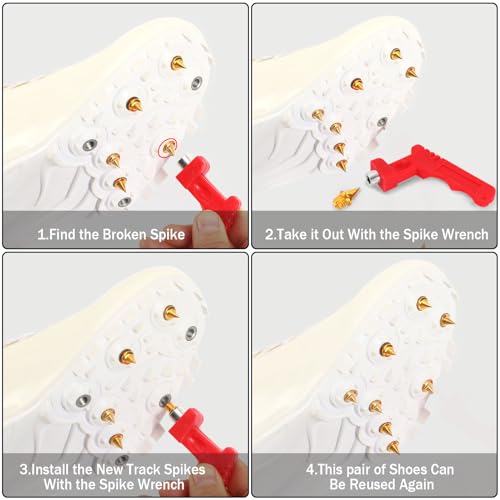 1.Find the Broken Spike

2.Take it Out With the Spike Wrench

3.Install the New Track Spikes With the Spike Wrench

4.This pair of Shoes Can Be Reused Again