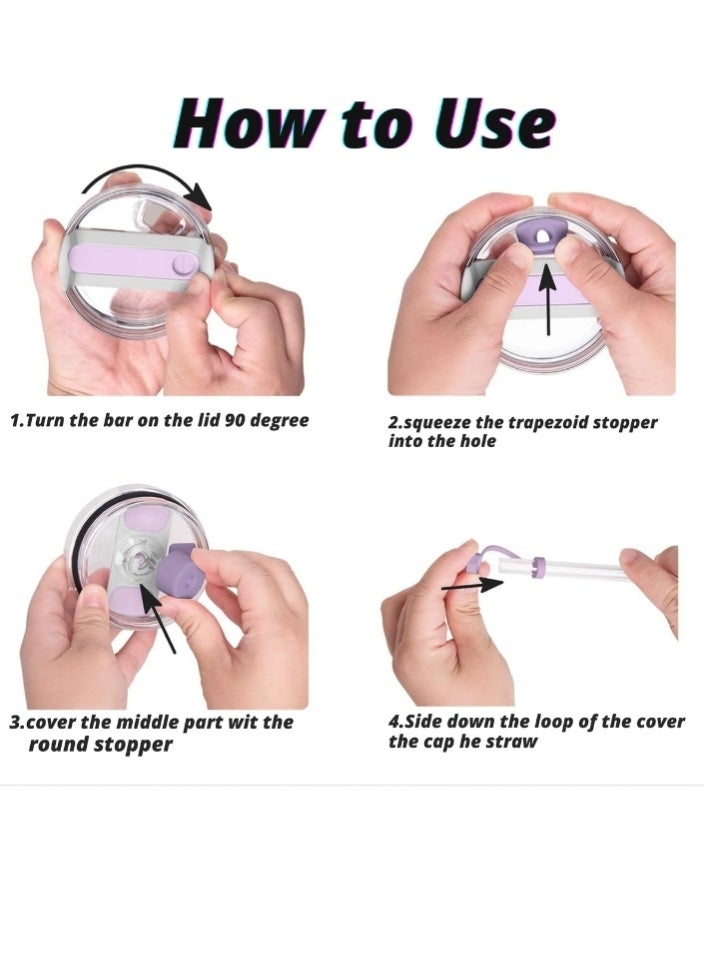 How to Use

1.Turn the bar on the lid 90 degree

2.squeeze the trapezoid stopper into the hole

3.cover the middle part wit the round stopper

4.Side down the loop of the cover the cap he straw