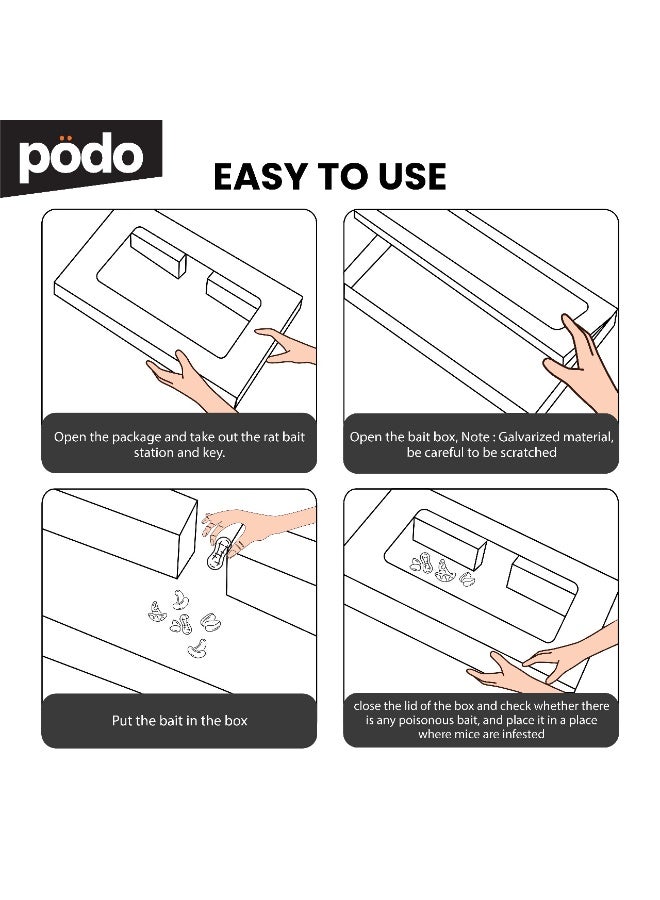 pödo

EASY TO USE

Open the package and take out the rat bait station and key.

Open the bait box, Note : Galvarized material, be careful to be scratched

Put the bait in the box

close the lid of the box and check whether there is any poisonous bait, and place it in a place where mice are infested