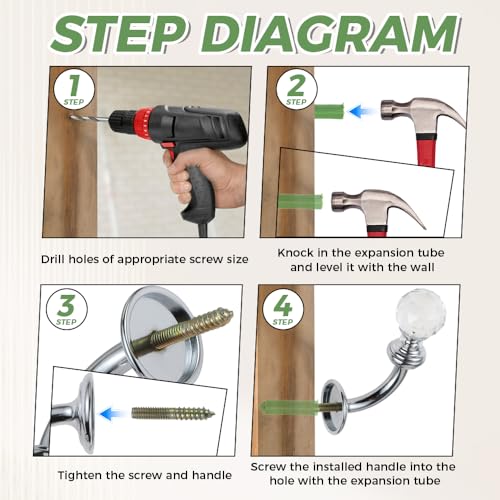 STEP DIAGRAM

1 STEP

Drill holes of appropriate screw size

2 STEP

Knock in the expansion tube and level it with the wall

3 STEP

Tighten the screw and handle

4 STEP

Screw the installed handle into the hole with the expansion tube