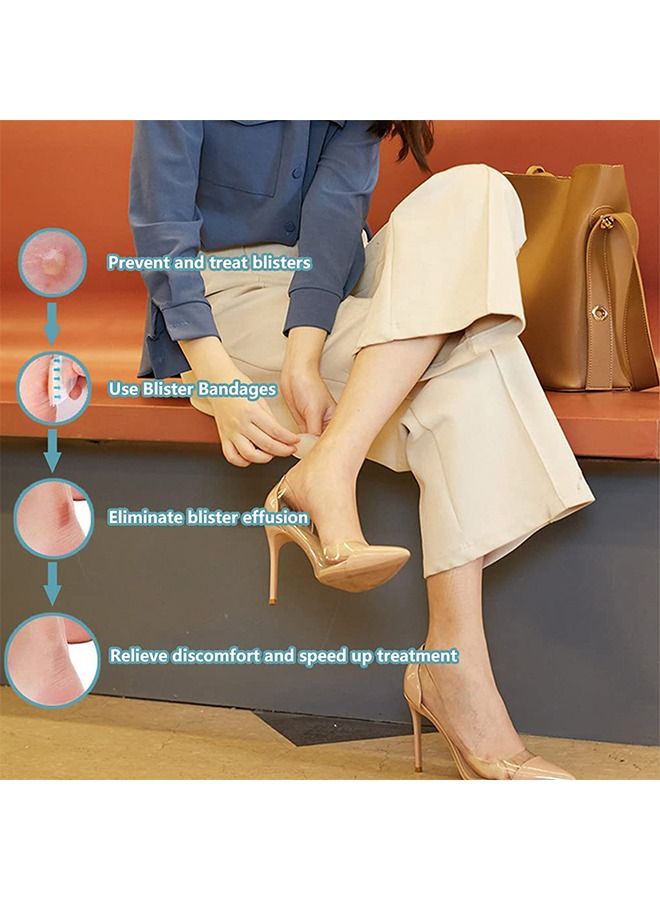 Prevent and treat blisters

Use Blister Bandages

Eliminate blister effusion

Relieve discomfort and speed up treatment