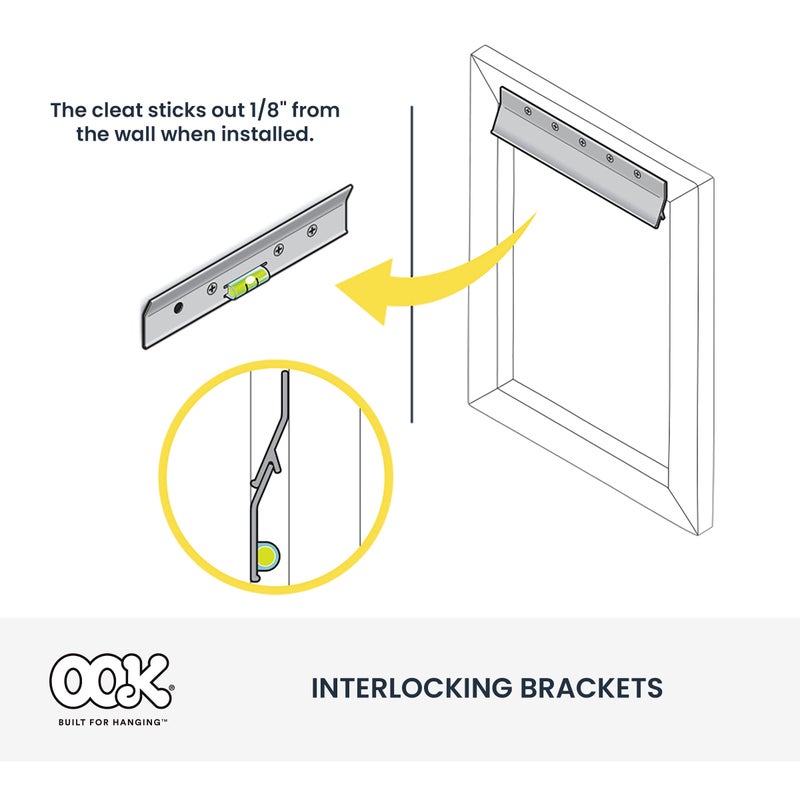 The cleat sticks out 1/8" from the wall when installed.

OOK®
BUILT FOR HANGING™

INTERLOCKING BRACKETS