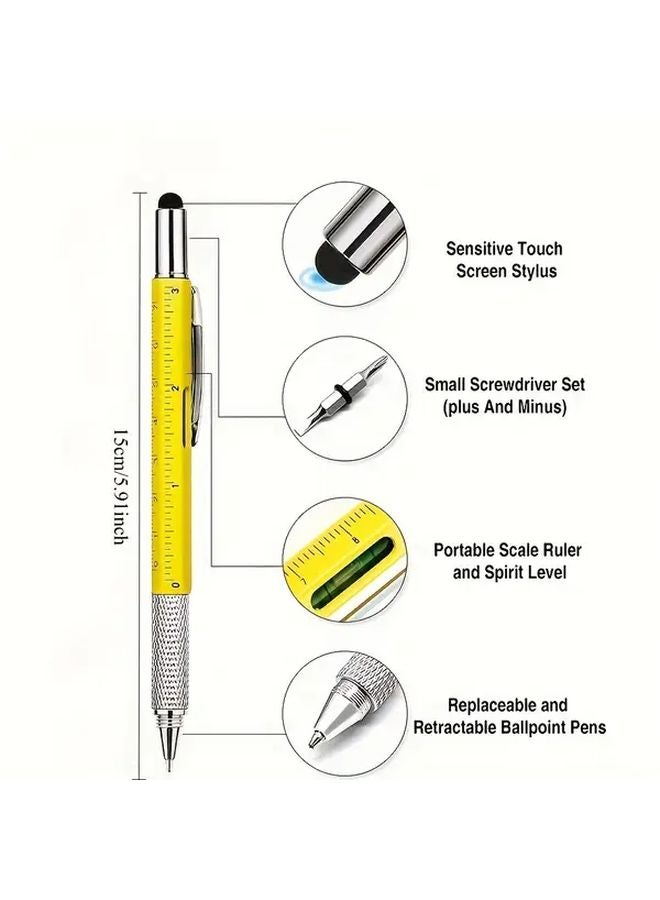 15cm/5.91inch

3
2
1
0

Sensitive Touch Screen Stylus

Small Screwdriver Set (plus And Minus)

Portable Scale Ruler and Spirit Level

Replaceable and Retractable Ballpoint Pens