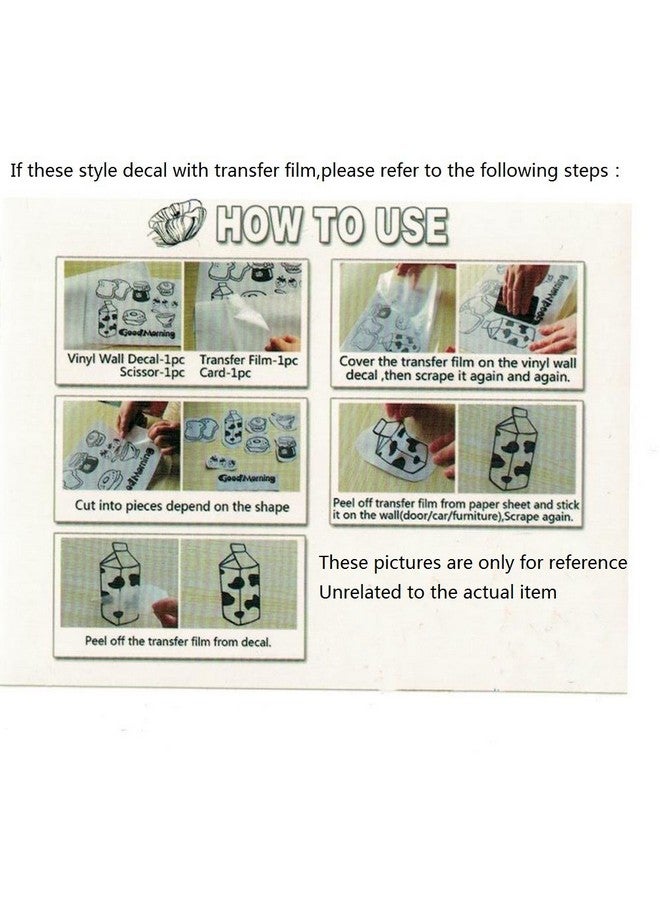 If these style decal with transfer film,please refer to the following steps :

HOW TO USE

Good Morning

Vinyl Wall Decal-1pc Transfer Film-1pc Scissor-1pc Card-1pc

Good Morning

Cover the transfer film on the vinyl wall decal ,then scrape it again and again.

Good Morning

Good Morning

Cut into pieces depend on the shape

Peel off transfer film from paper sheet and stick it on the wall(door/car/furniture),Scrape again.

Peel off the transfer film from decal.

These pictures are only for reference
Unrelated to the actual item