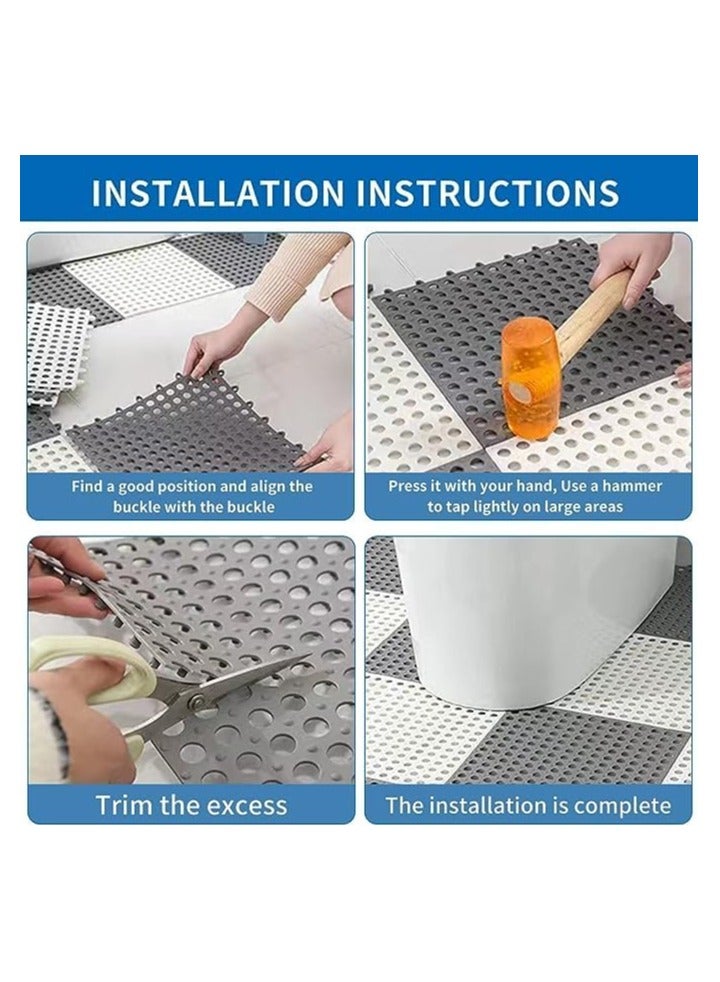 INSTALLATION INSTRUCTIONS

Find a good position and align the buckle with the buckle

Press it with your hand, Use a hammer to tap lightly on large areas

Trim the excess

The installation is complete