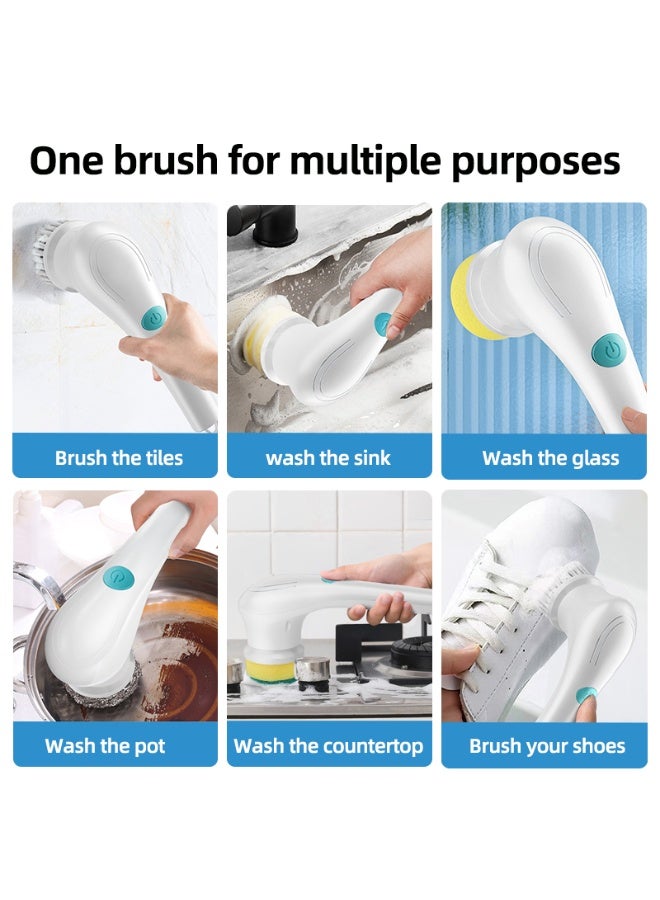 One brush for multiple purposes

Brush the tiles

wash the sink

Wash the glass

Wash the pot

Wash the countertop

Brush your shoes