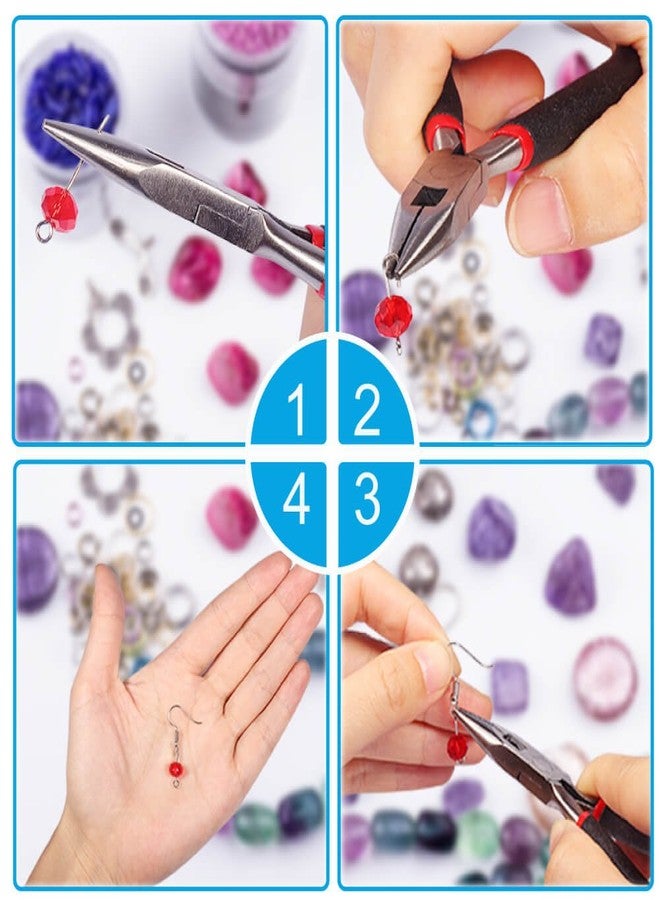 1
2
4
3