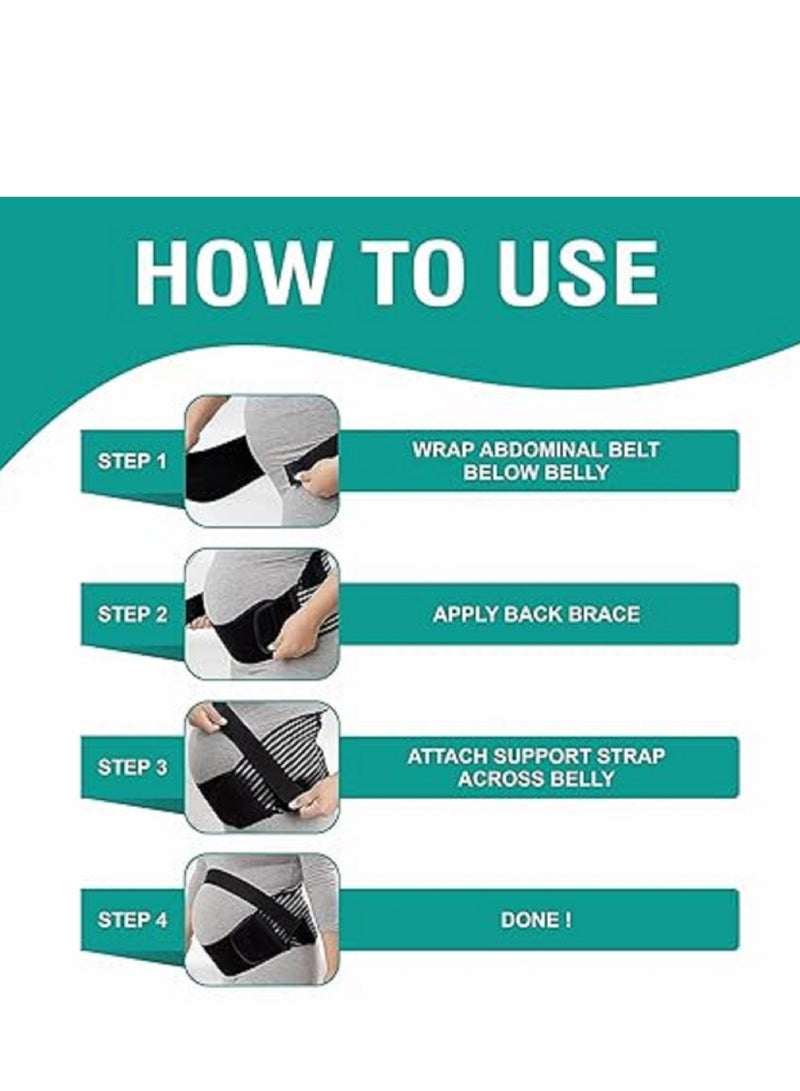 HOW TO USE

STEP 1

WRAP ABDOMINAL BELT BELOW BELLY

STEP 2

APPLY BACK BRACE

STEP 3

ATTACH SUPPORT STRAP ACROSS BELLY

STEP 4

DONE !