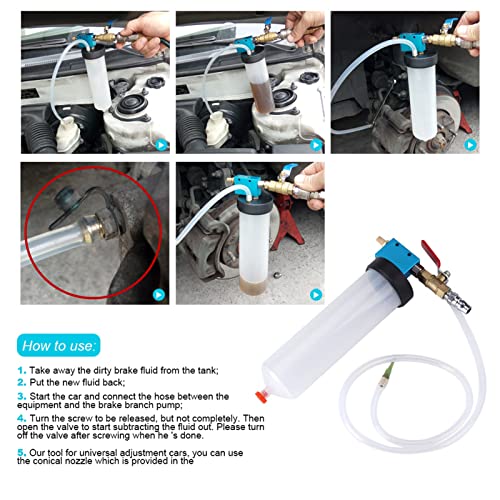 How to use:

1. Take away the dirty brake fluid from the tank;

2. Put the new fluid back;

3. Start the car and connect the hose between the equipment and the brake branch pump;

4. Turn the screw to be released, but not completely. Then open the valve to start subtracting the fluid out. Please turn off the valve after screwing when he 's done.

5. Our tool for universal adjustment cars, you can use the conical nozzle which is provided in the