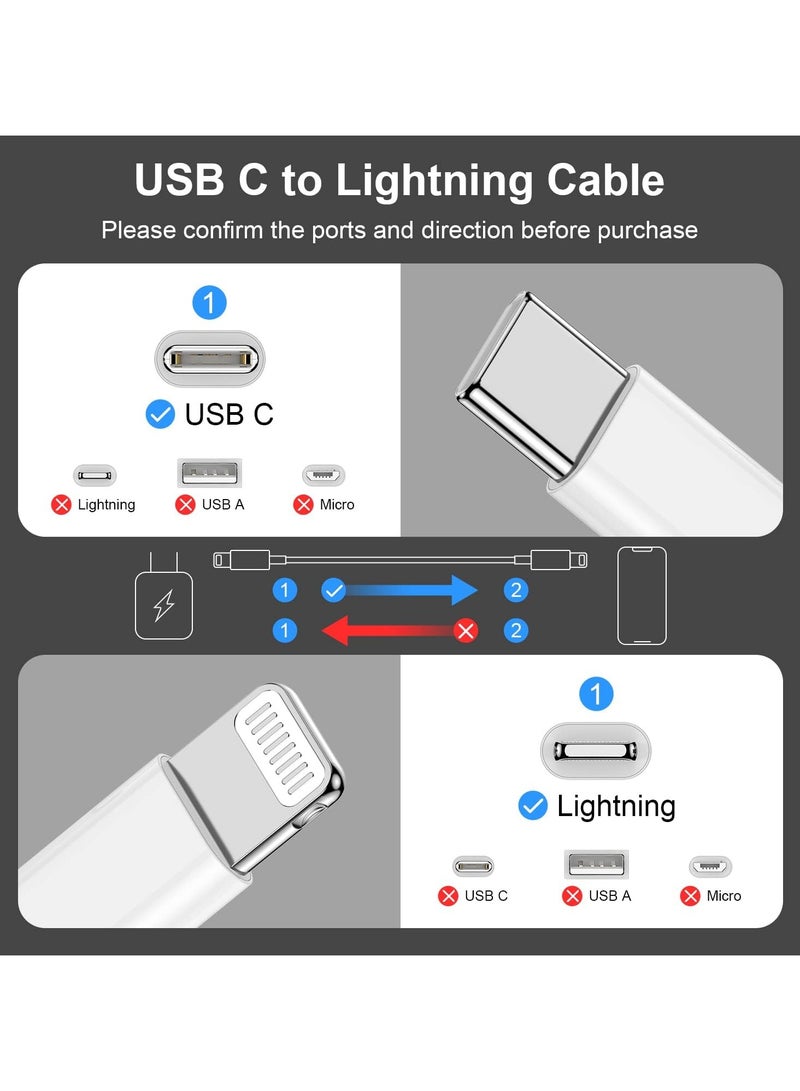 USB C to Lightning Cable

Please confirm the ports and direction before purchase

1

USB C

Lightning USB A Micro

1 2

1 2

1

Lightning

USB C USB A Micro