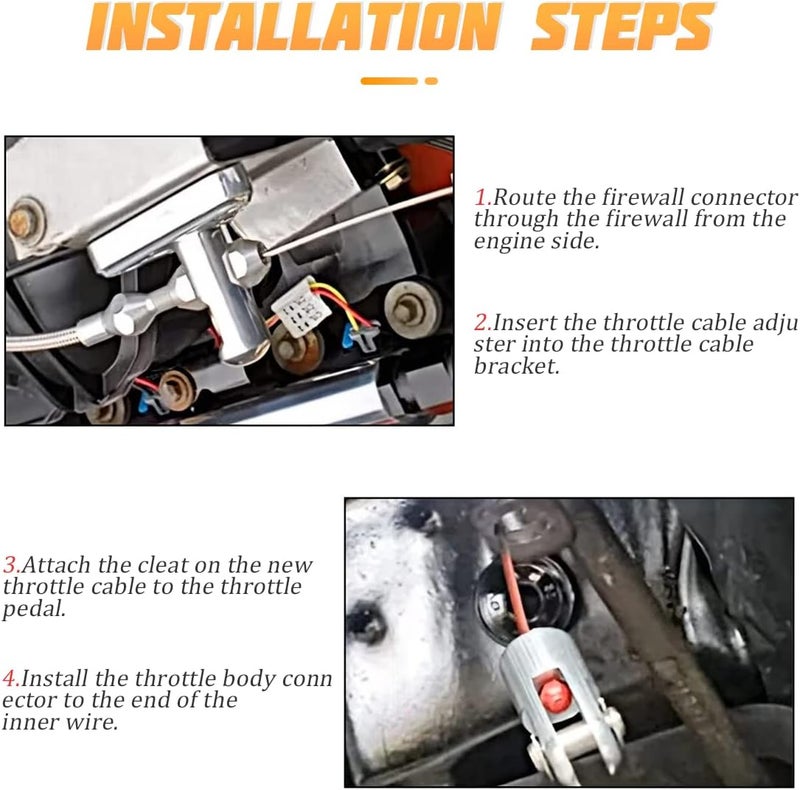 INSTALLATION STEPS

1.Route the firewall connector through the firewall from the engine side.

2.Insert the throttle cable adju ster into the throttle cable bracket.

3.Attach the cleat on the new throttle cable to the throttle pedal.

4.Install the throttle body conn ector to the end of the inner wire.