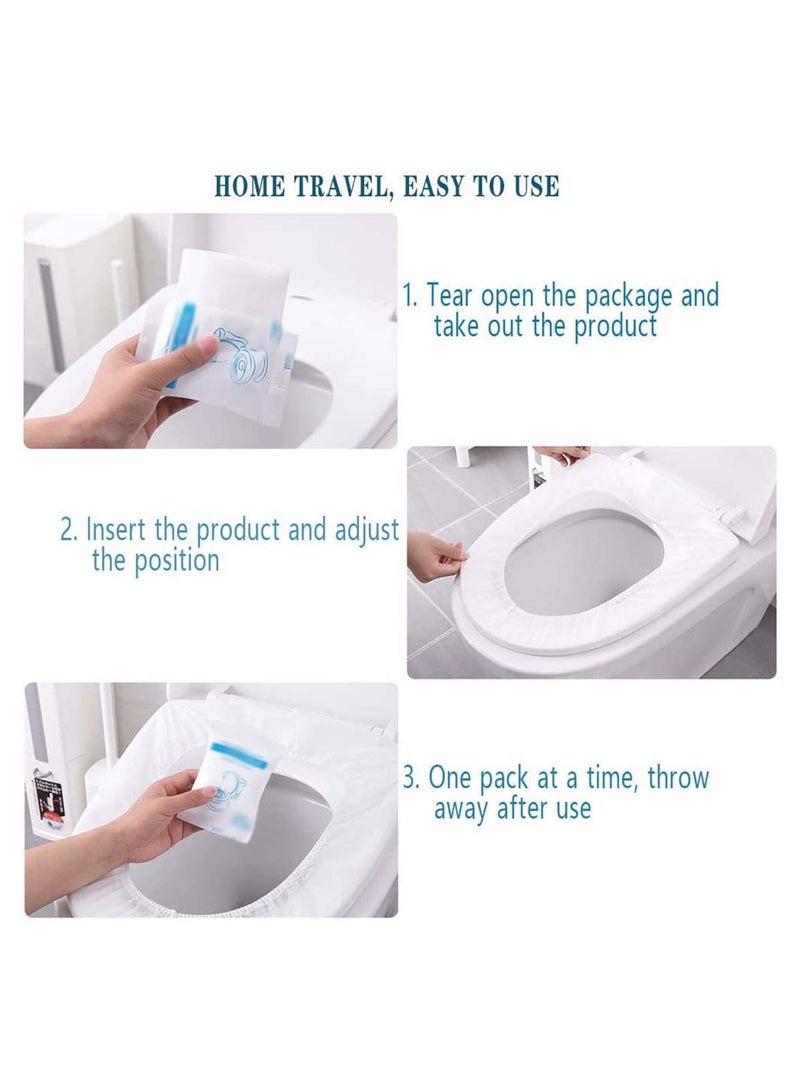 HOME TRAVEL, EASY TO USE

1. Tear open the package and take out the product

2. Insert the product and adjust the position

3. One pack at a time, throw away after use