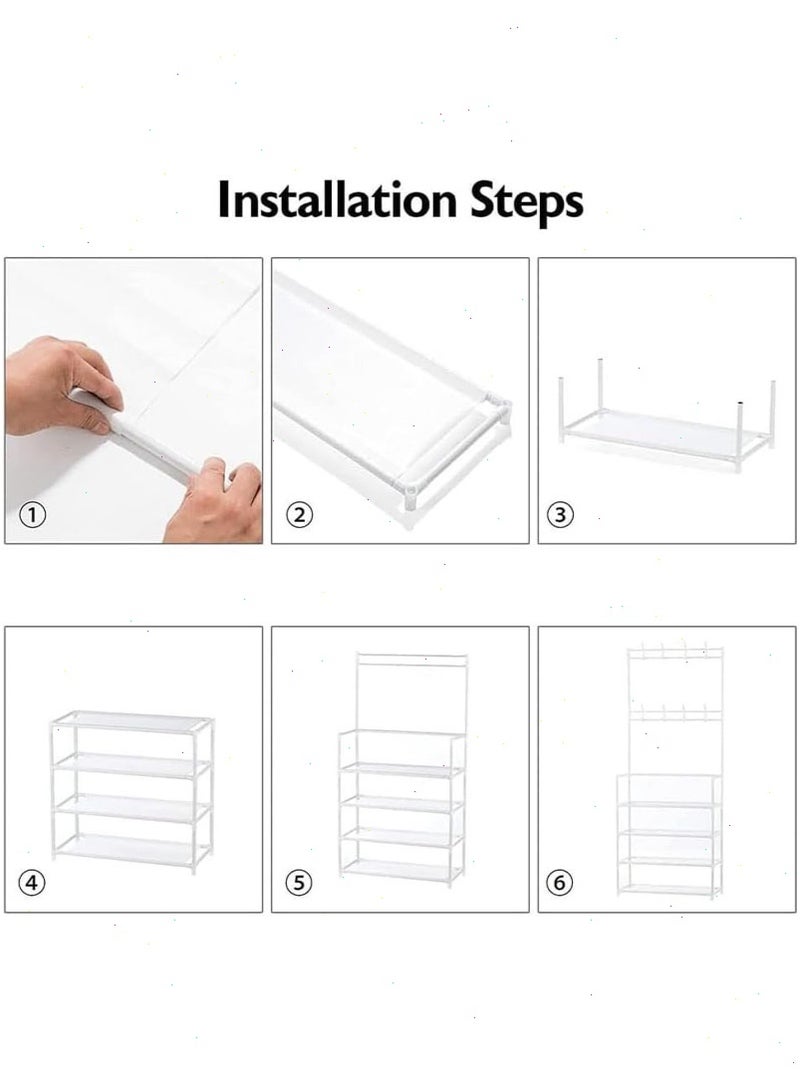 Installation Steps

①

②

③

④

⑤

⑥