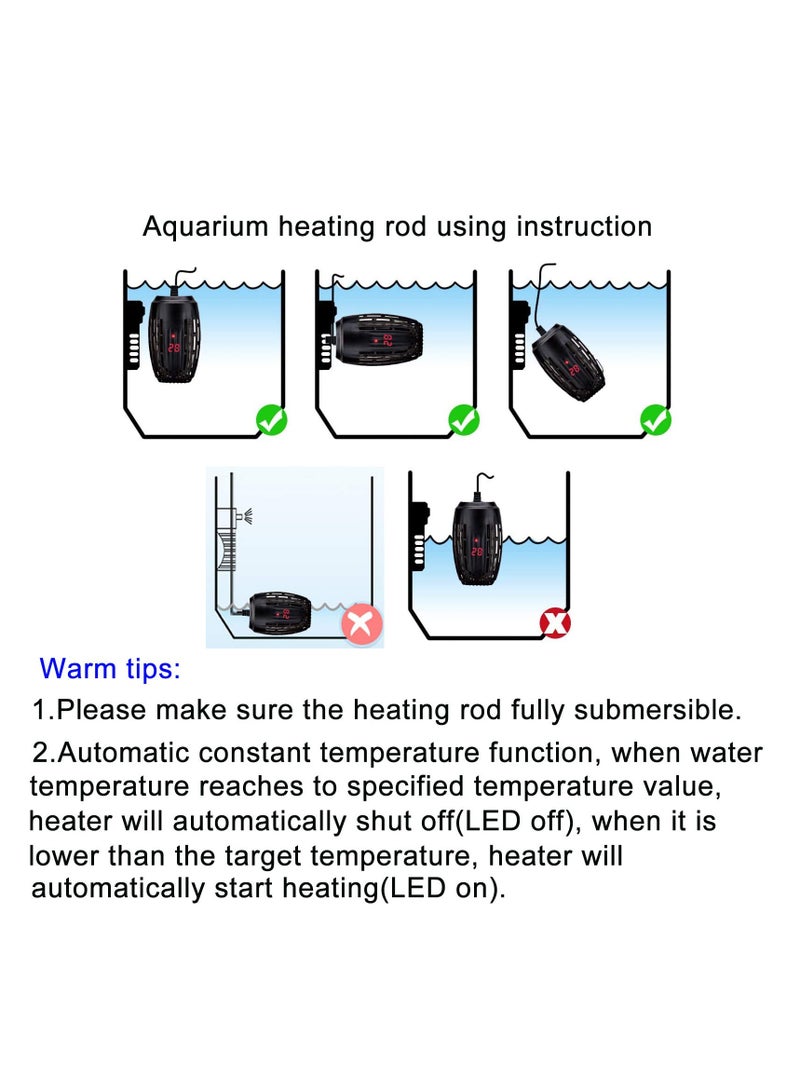 Aquarium heating rod using instruction

28

28

28

28

28

Warm tips:

1.Please make sure the heating rod fully submersible.

2.Automatic constant temperature function, when water temperature reaches to specified temperature value, heater will automatically shut off(LED off), when it is lower than the target temperature, heater will automatically start heating(LED on).