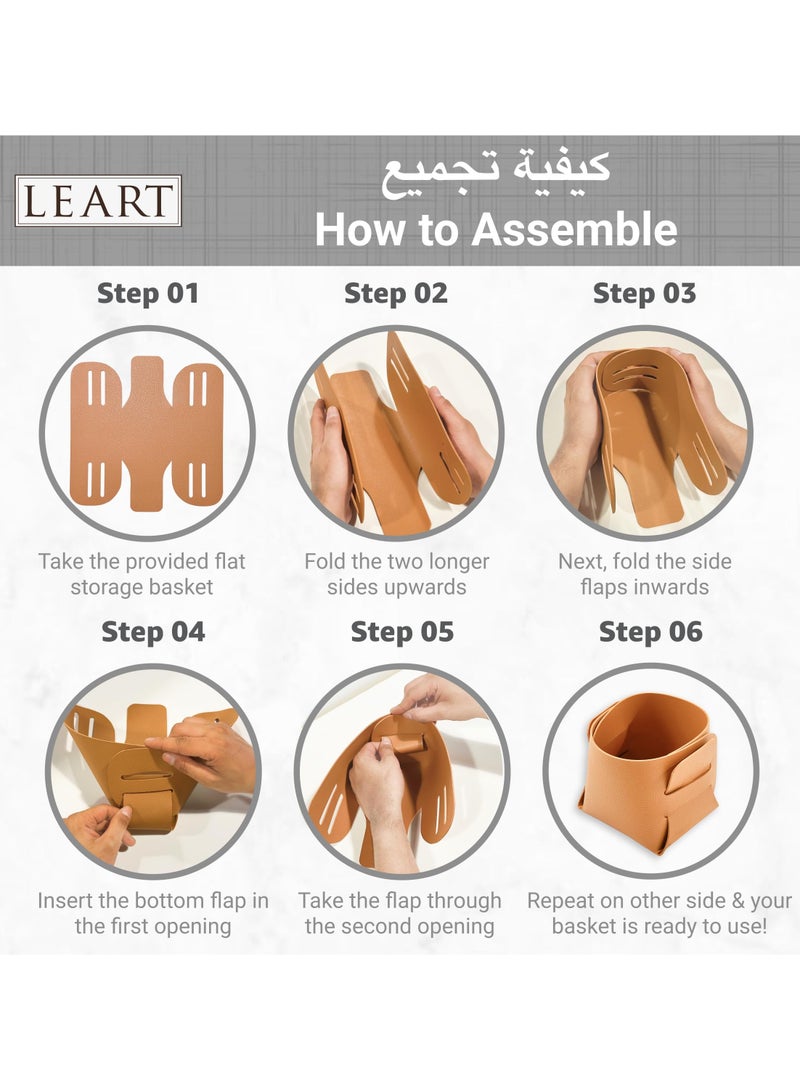 LEART

كيفية تجميع

How to Assemble

Step 01

Take the provided flat storage basket

Step 02

Fold the two longer sides upwards

Step 03

Next, fold the side flaps inwards

Step 04

Insert the bottom flap in the first opening

Step 05

Take the flap through the second opening

Step 06

Repeat on other side & your basket is ready to use!