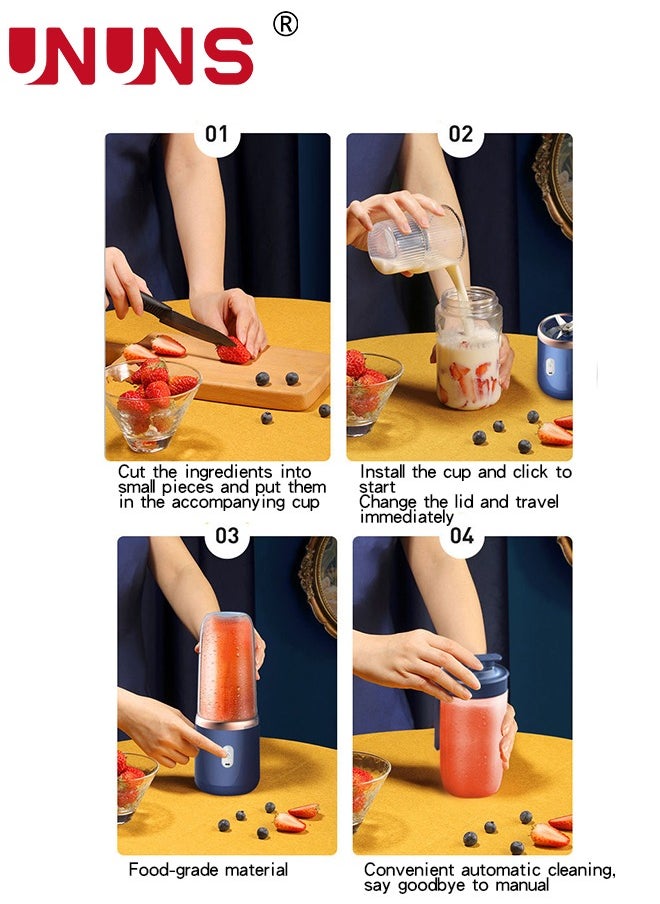 UNUNS ®

01

Cut the ingredients into small pieces and put them in the accompanying cup

02

Install the cup and click to start
Change the lid and travel immediately

03

Food-grade material

04

Convenient automatic cleaning, say goodbye to manual