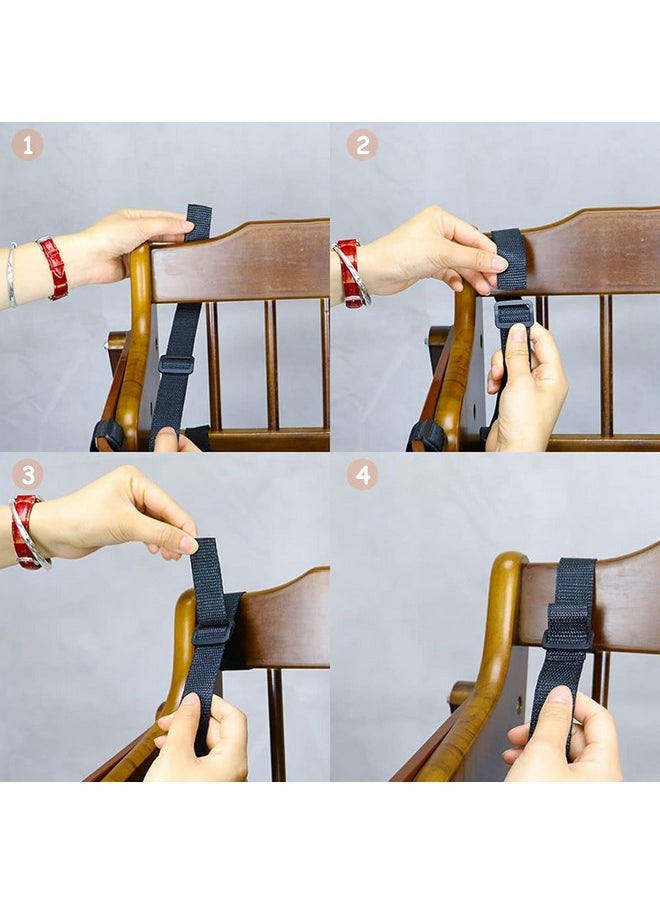 1

2

3

4