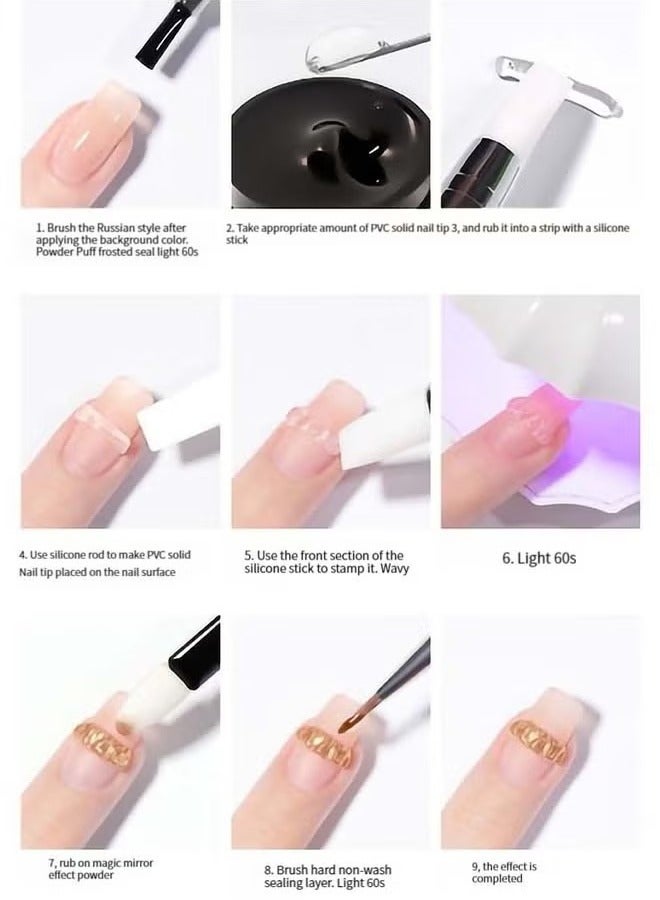 1. Brush the Russian style after applying the background color. Powder Puff frosted seal light 60s

2. Take appropriate amount of PVC solid nail tip 3, and rub it into a strip with a silicone stick

4. Use silicone rod to make PVC solid Nail tip placed on the nail surface

5. Use the front section of the silicone stick to stamp it. Wavy

6. Light 60s

7, rub on magic mirror effect powder

8. Brush hard non-wash sealing layer. Light 60s

9, the effect is completed