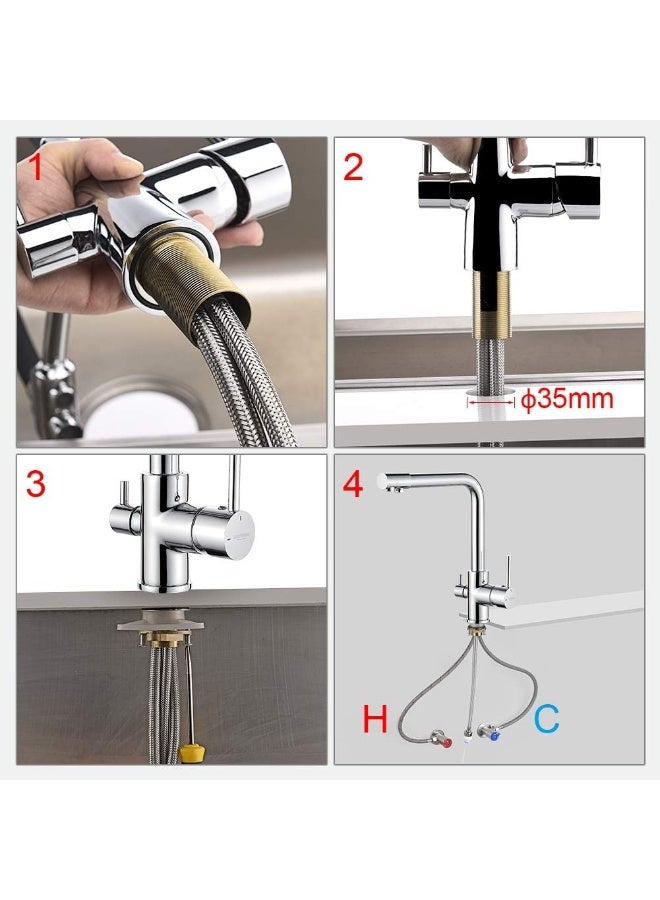 1

2

ϕ35mm

3

4

H

C