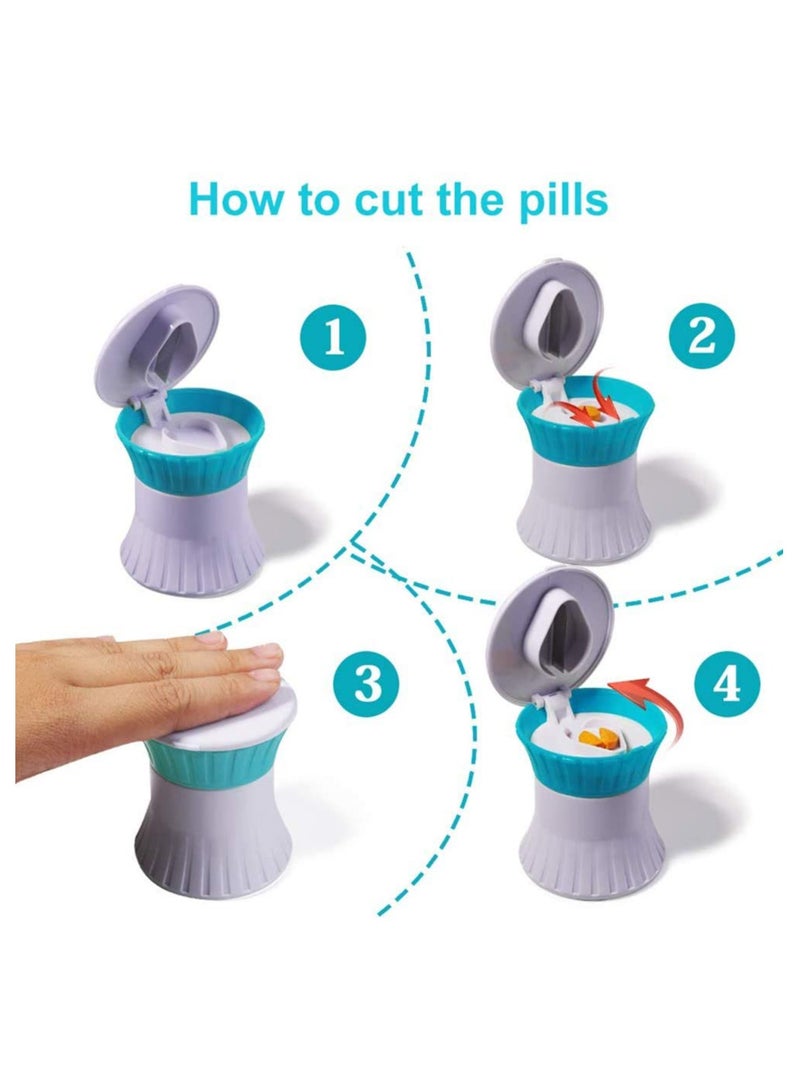 How to cut the pills

1

2

3

4