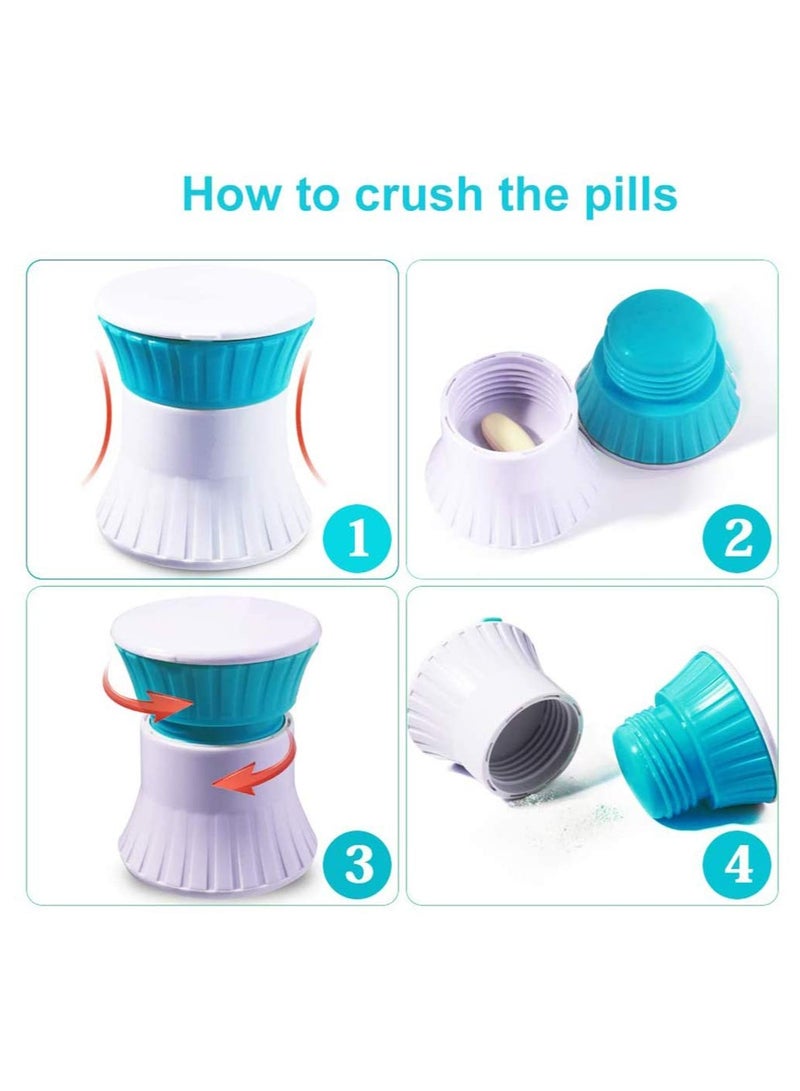 How to crush the pills

1

2

3

4