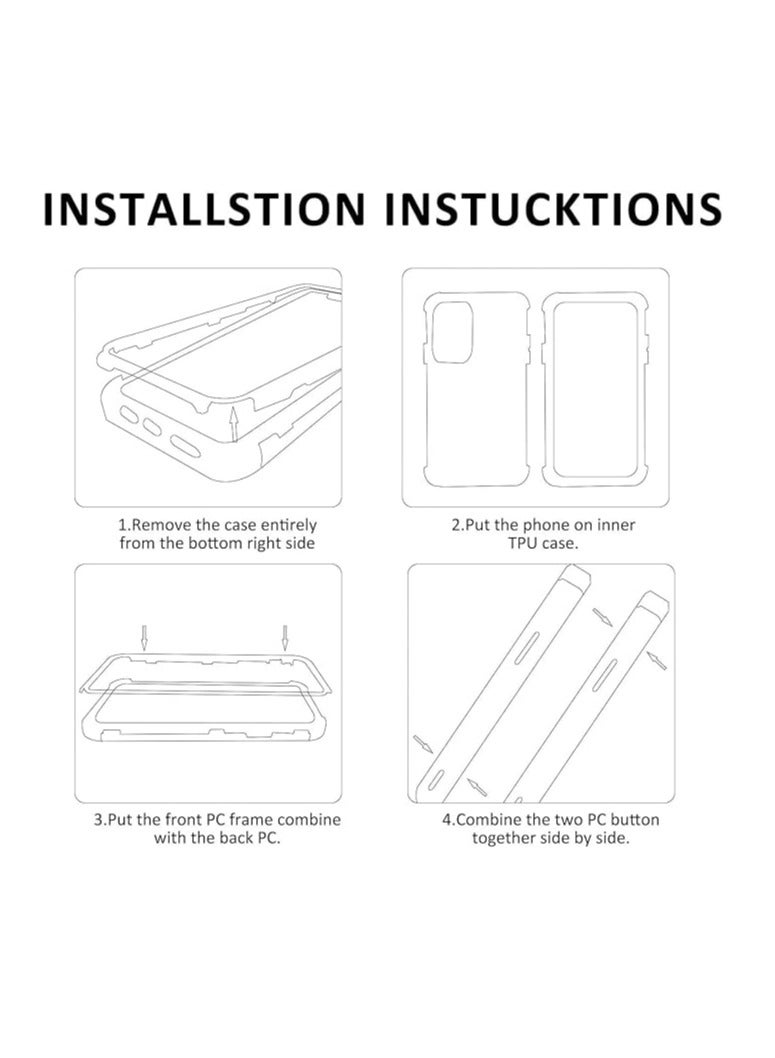 INSTALLSTION INSTUCKTIONS

1.Remove the case entirely from the bottom right side

2.Put the phone on inner TPU case.

3.Put the front PC frame combine with the back PC.

4.Combine the two PC button together side by side.