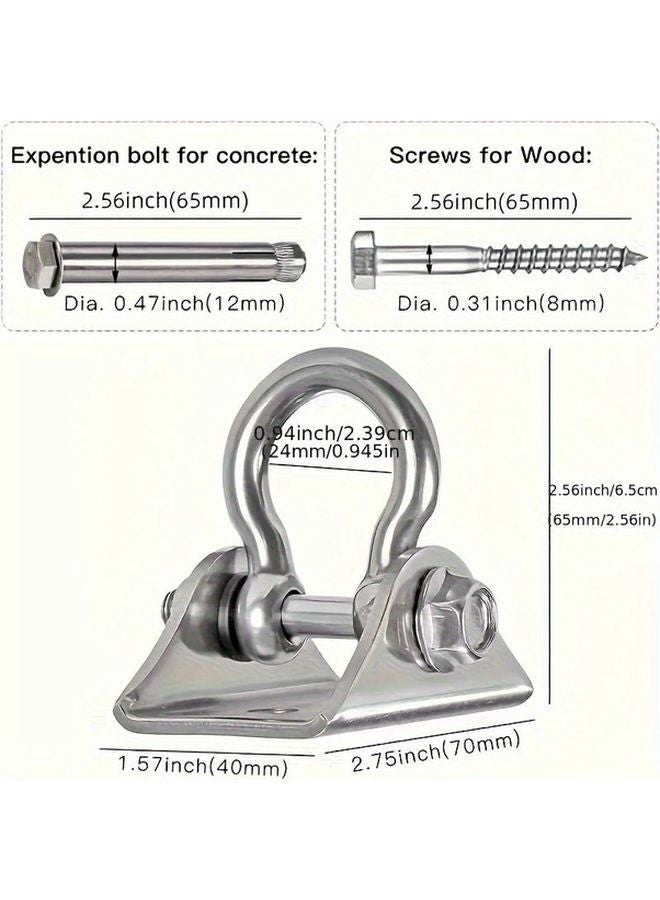 Expention bolt for concrete:
2.56inch(65mm)
Dia. 0.47inch(12mm)

Screws for Wood:
2.56inch(65mm)
Dia. 0.31inch(8mm)

0.94inch/2.39cm
(24mm/0.945in

2.56inch/6.5cm
(65mm/2.56in)

1.57inch(40mm)
2.75inch(70mm)