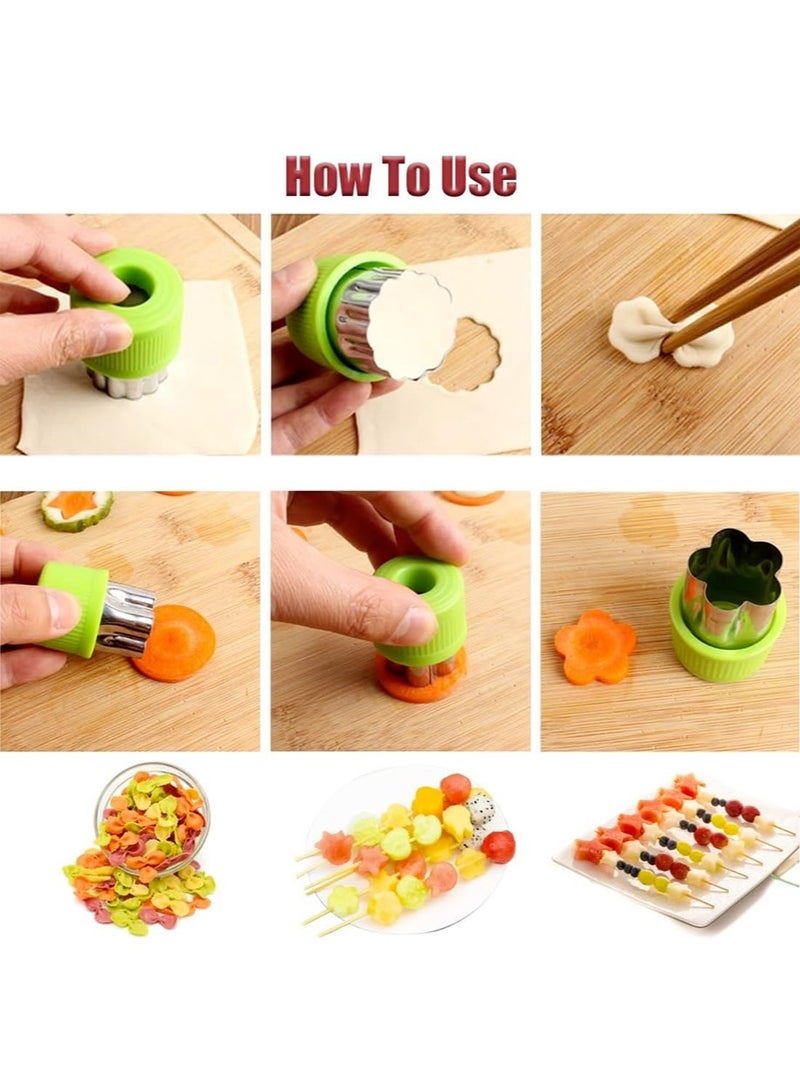 How To Use