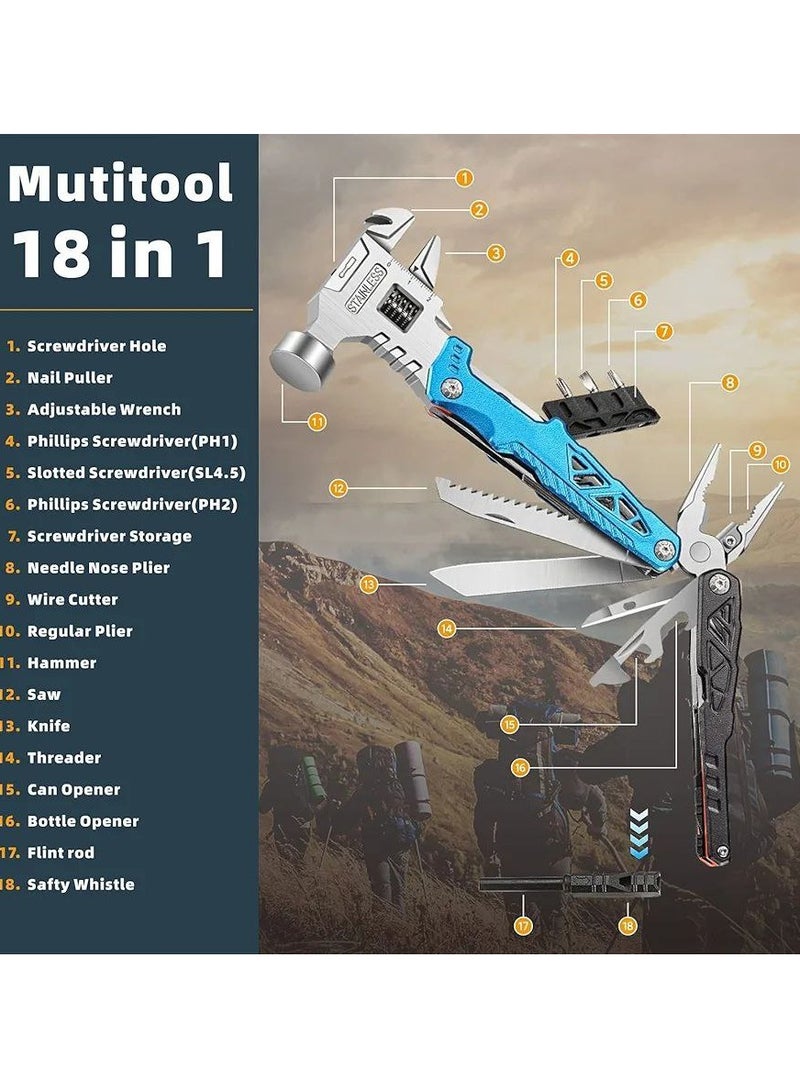 Mutitool
18 in 1

1. Screwdriver Hole
2. Nail Puller
3. Adjustable Wrench
4. Phillips Screwdriver(PH1)
5. Slotted Screwdriver(SL4.5)
6. Phillips Screwdriver(PH2)
7. Screwdriver Storage
8. Needle Nose Plier
9. Wire Cutter
10. Regular Plier
11. Hammer
12. Saw
13. Knife
14. Threader
15. Can Opener
16. Bottle Opener
17. Flint rod
18. Safty Whistle

1
2
3
4
5
6
7
8
9
10
11
12
13
14
15
16
17
18
STAINLESS