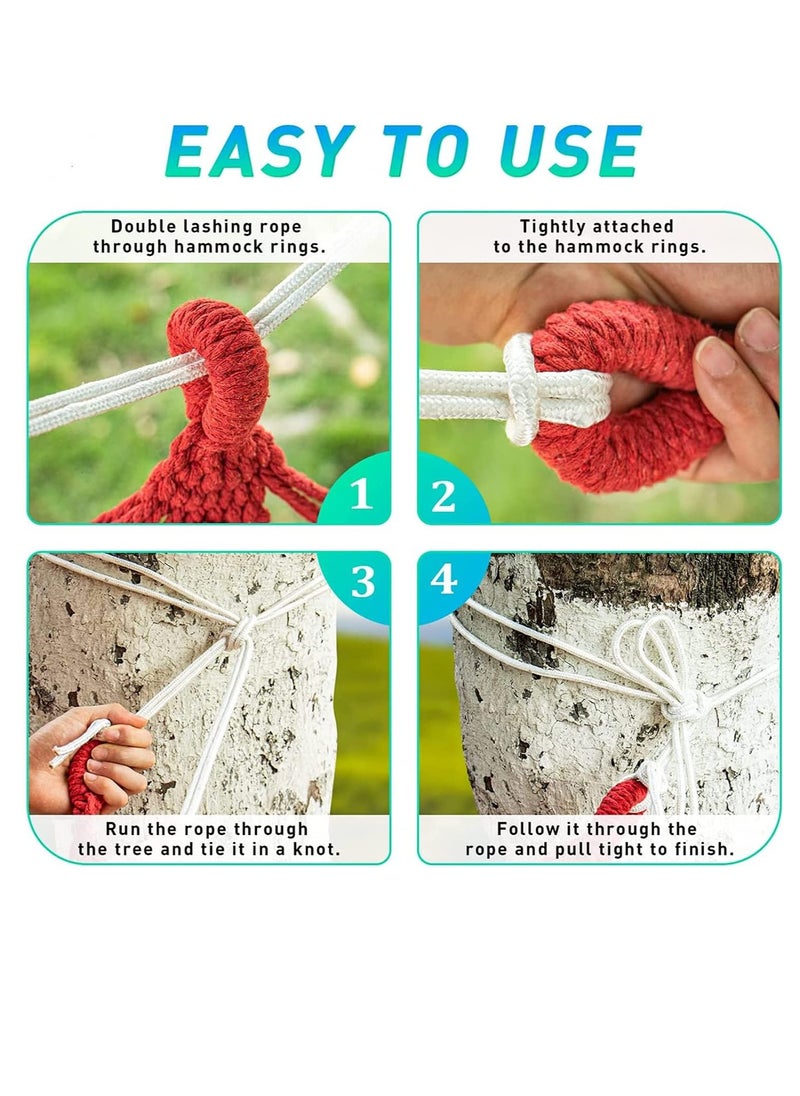 EASY TO USE

Double lashing rope through hammock rings.

1

Tightly attached to the hammock rings.

2

3

Run the rope through the tree and tie it in a knot.

4

Follow it through the rope and pull tight to finish.